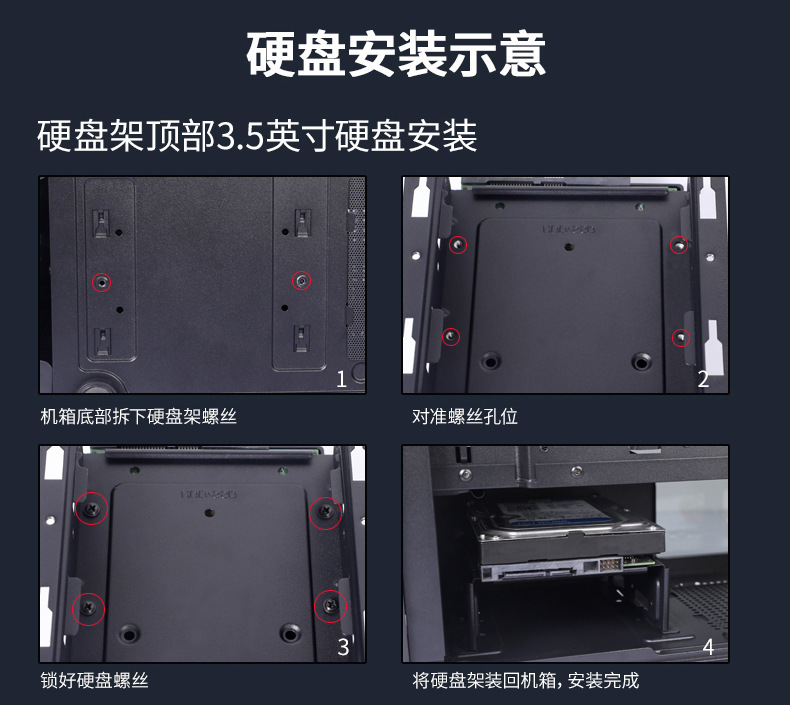 硬盘安装示意

硬盘架顶部3.5英寸硬盘安装

1

机箱底部拆下硬盘架螺丝

2

对准螺丝孔位

3

锁好硬盘螺丝

4

将硬盘架装回机箱，安装完成