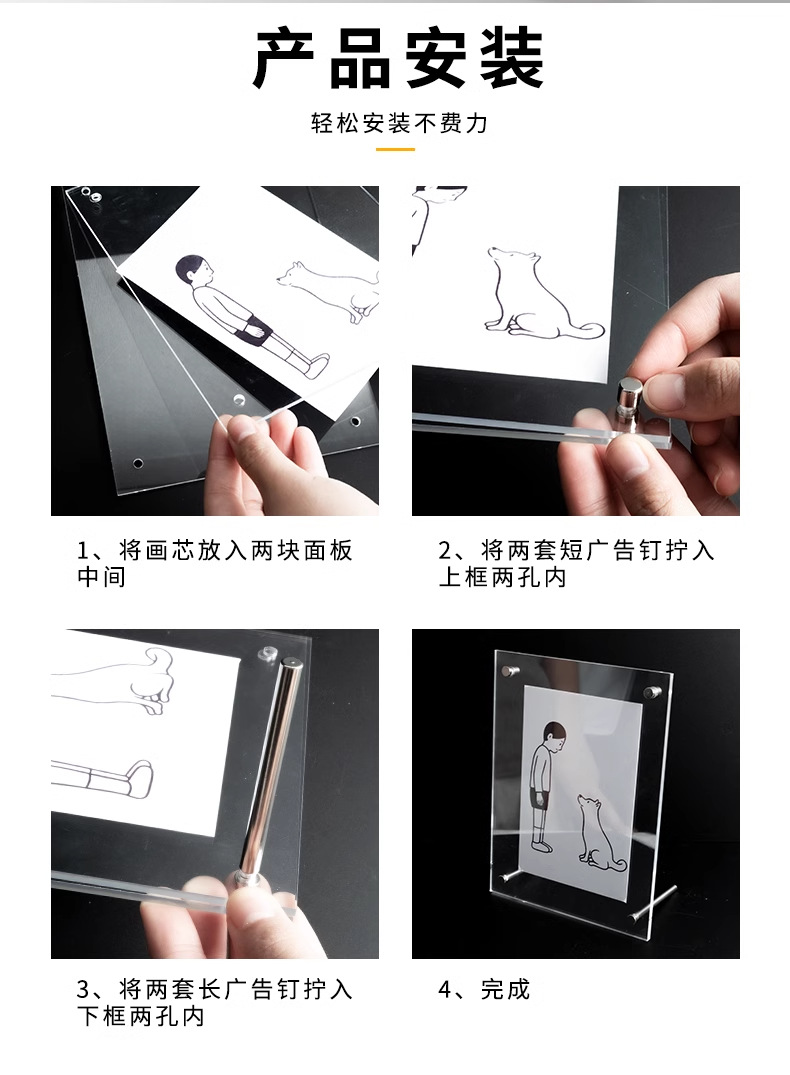 产品安装

轻松安装不费力

1、将画芯放入两块面板中间

2、将两套短广告钉拧入上框两孔内

3、将两套长广告钉拧入下框两孔内

4、完成