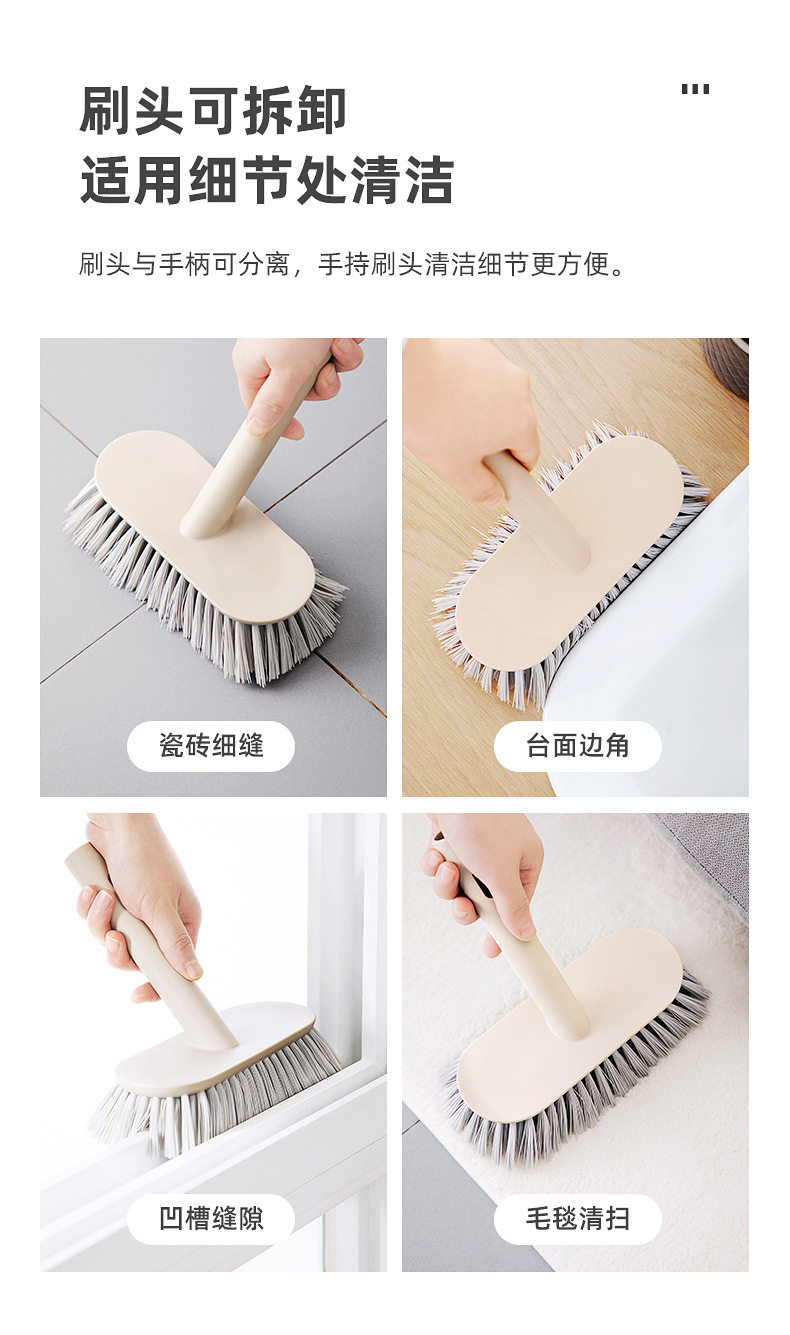 刷头可拆卸
适用细节处清洁

刷头与手柄可分离，手持刷头清洁细节更方便。

瓷砖细缝

台面边角

凹槽缝隙

毛毯清扫