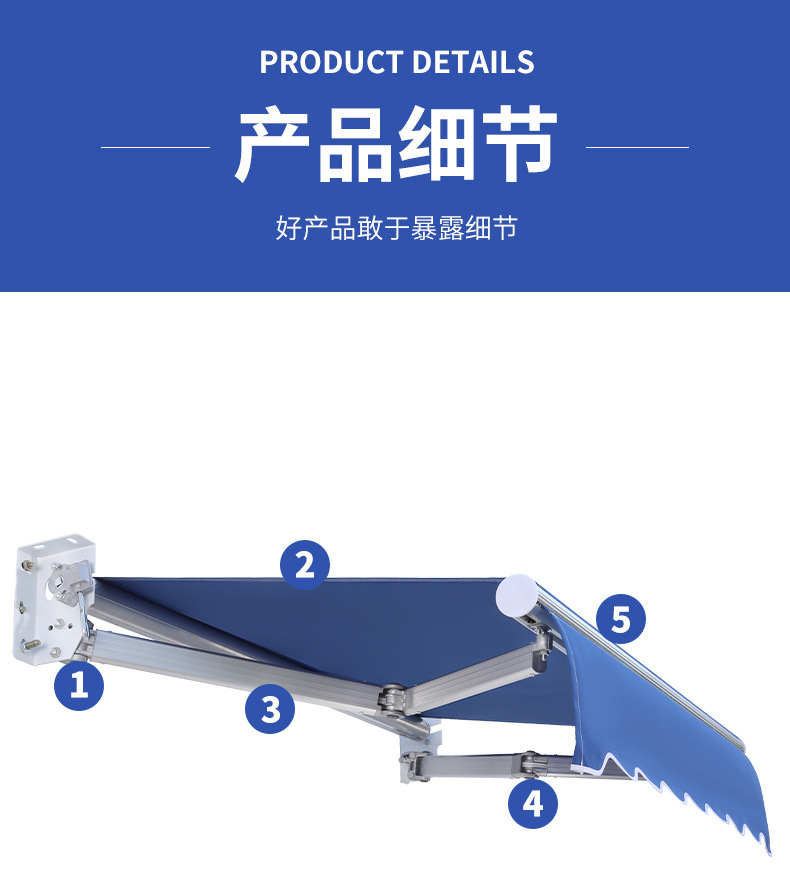 PRODUCT DETAILS

产品细节

好产品敢于暴露细节

2

5

1

3

4