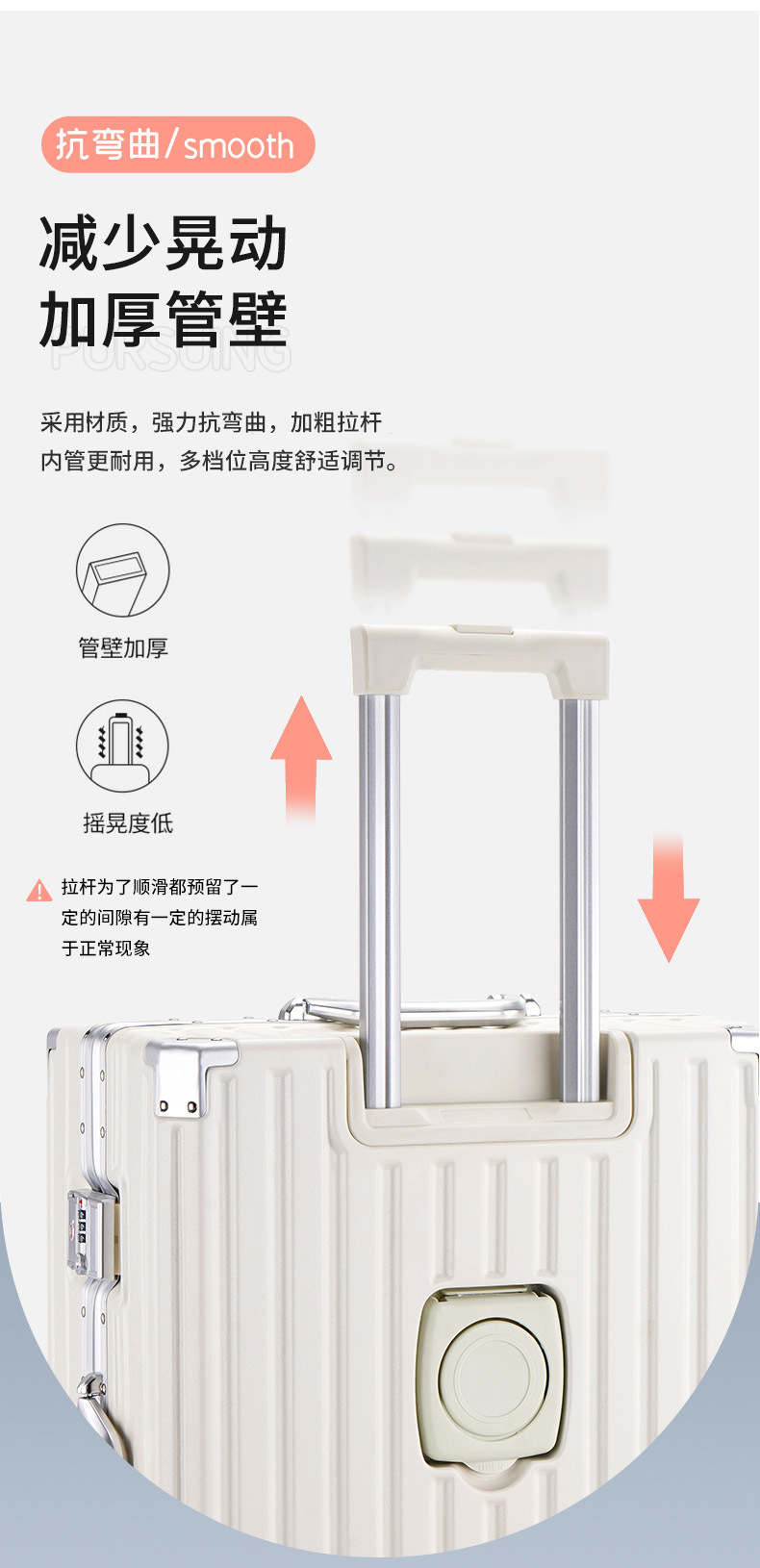 抗弯曲/smooth

减少晃动
加厚管壁

PURSUING

采用材质，强力抗弯曲，加粗拉杆内管更耐用，多档位高度舒适调节。

管壁加厚

摇晃度低

拉杆为了顺滑都预留了一定的间隙有一定的摆动属于正常现象