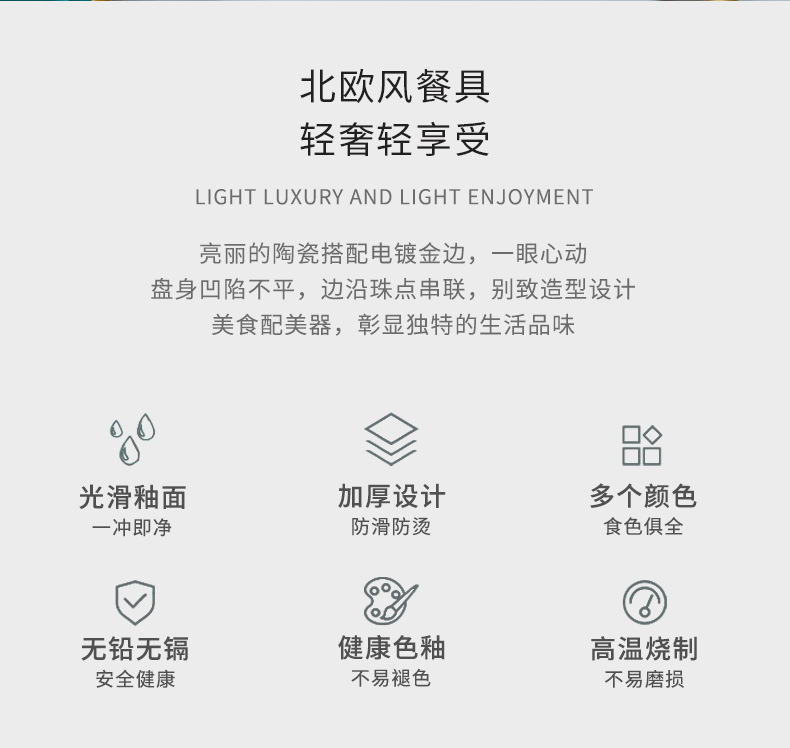 北欧风餐具
轻奢轻享受

LIGHT LUXURY AND LIGHT ENJOYMENT

亮丽的陶瓷搭配电镀金边，一眼心动
盘身凹陷不平，边沿珠点串联，别致造型设计
美食配美器，彰显独特的生活品味

光滑釉面
一冲即净

加厚设计
防滑防烫

多个颜色
食色俱全

无铅无镉
安全健康

健康色釉
不易褪色

高温烧制
不易磨损