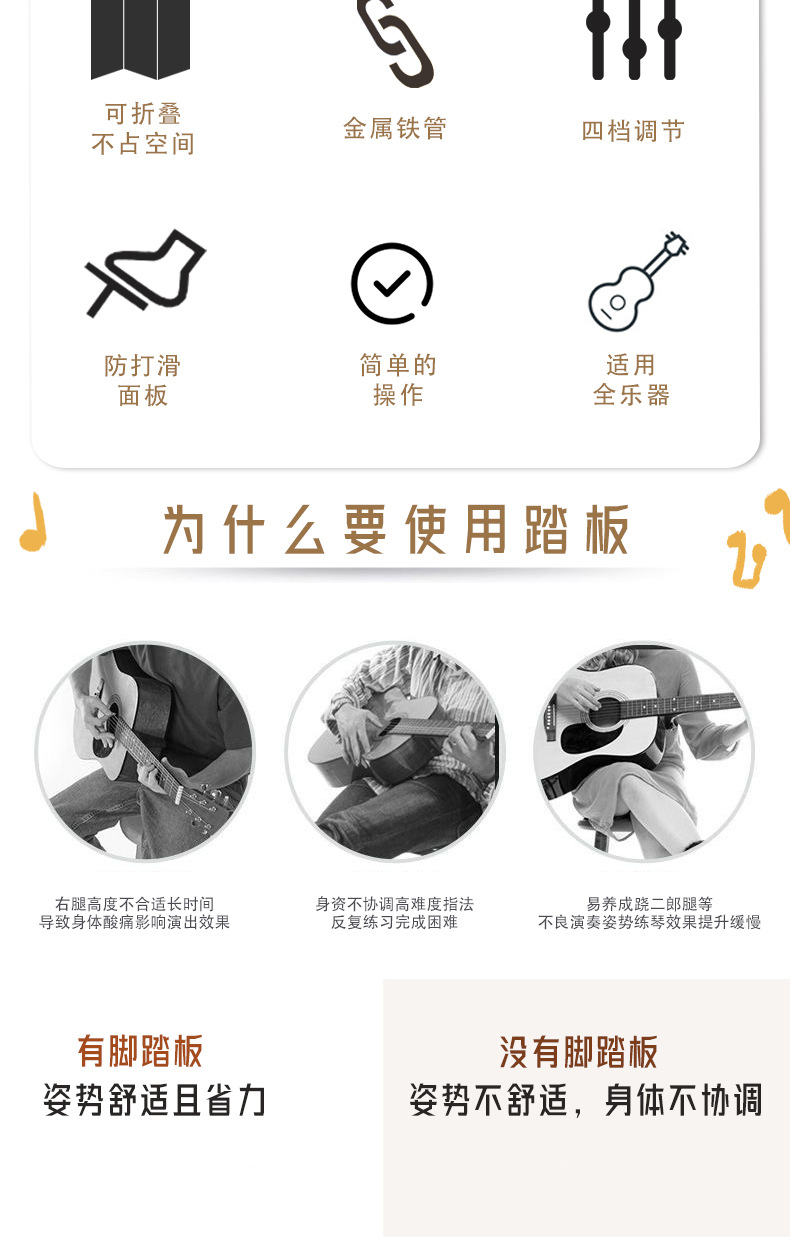 可折叠
不占空间

金属铁管

四档调节

防打滑
面板

简单的
操作

适用
全乐器

为什么要使用踏板

右腿高度不合适长时间
导致身体酸痛影响演出效果

身资不协调高难度指法
反复练习完成困难

易养成跷二郎腿等
不良演奏姿势练琴效果提升缓慢

有脚踏板
姿势舒适且省力

没有脚踏板
姿势不舒适，身体不协调