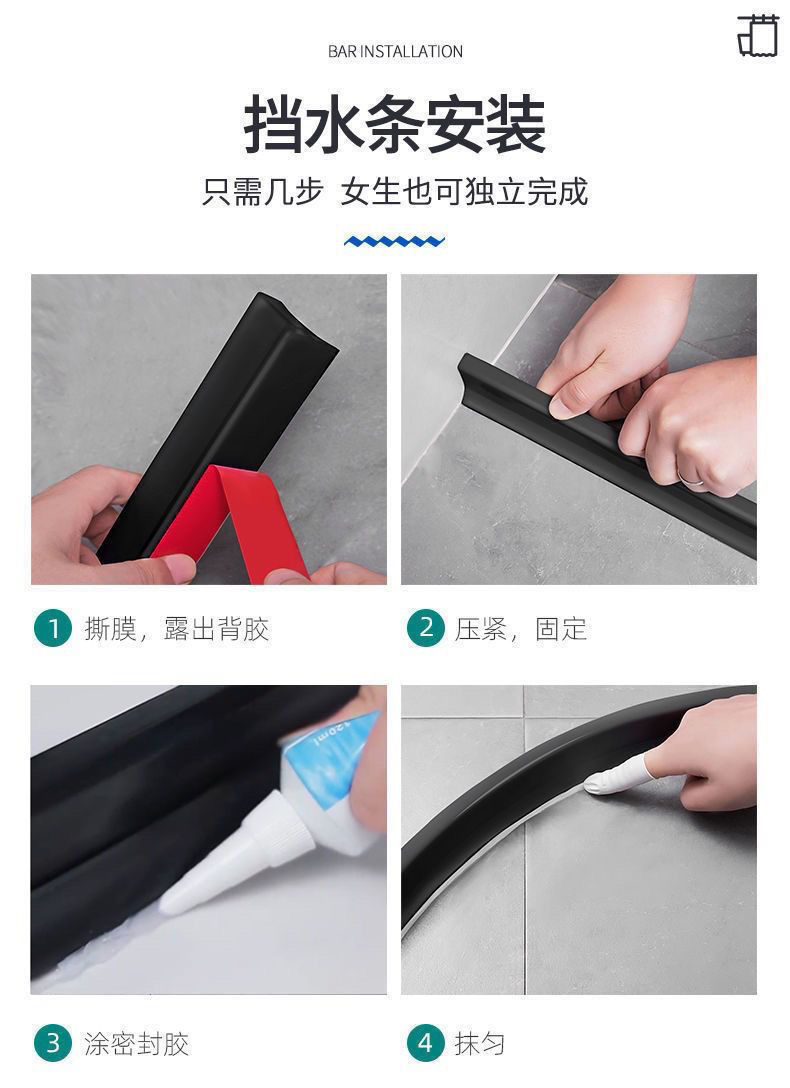 BAR INSTALLATION

挡水条安装

只需几步 女生也可独立完成

1 撕膜，露出背胶

2 压紧，固定

120ml

3 涂密封胶

4 抹匀