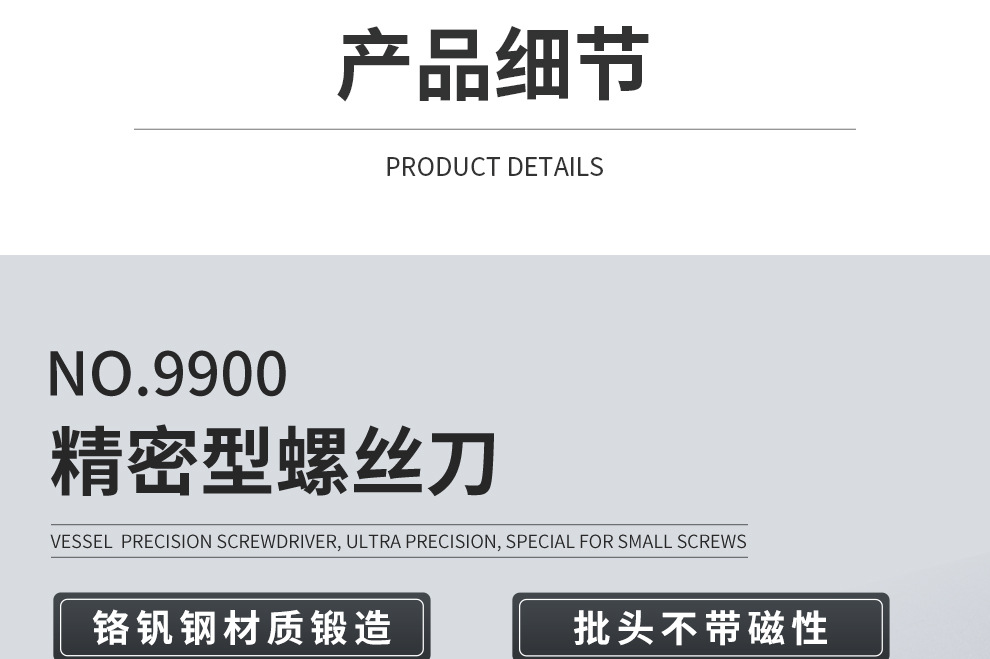 产品细节

PRODUCT DETAILS

NO.9900

精密型螺丝刀

VESSEL PRECISION SCREWDRIVER, ULTRA PRECISION, SPECIAL FOR SMALL SCREWS

铬钒钢材质锻造

批头不带磁性