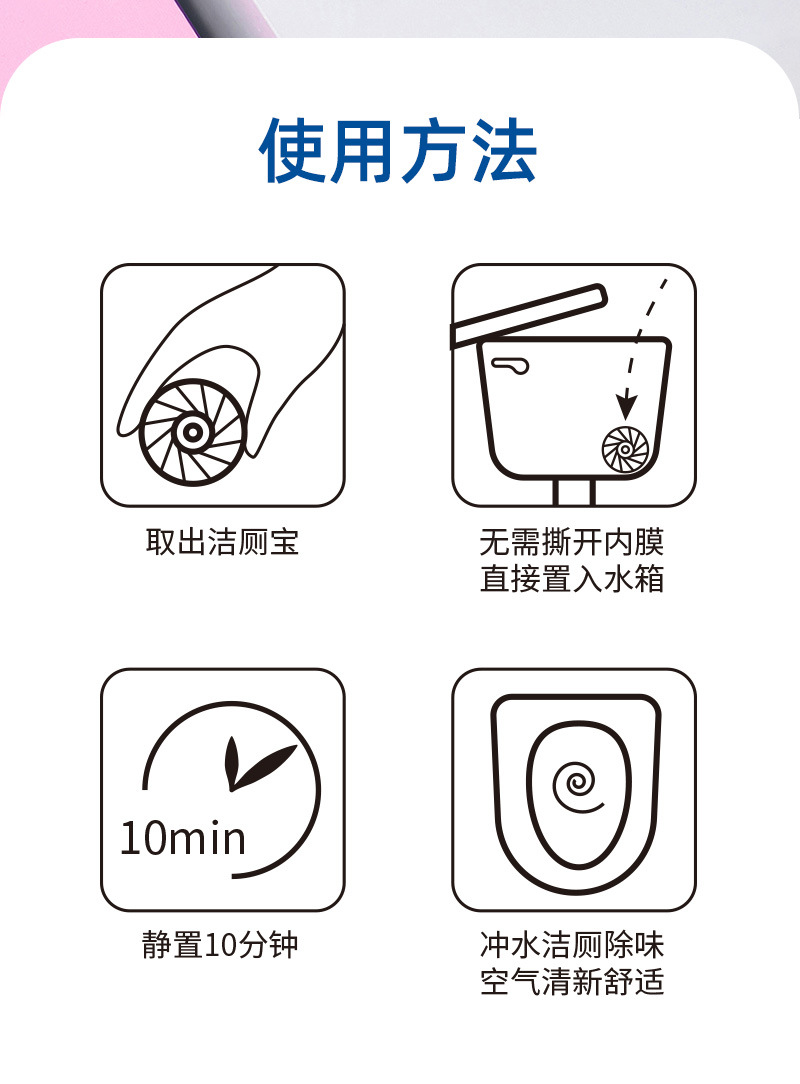 使用方法

取出洁厕宝

无需撕开内膜
直接置入水箱

10min

静置10分钟

冲水洁厕除味
空气清新舒适