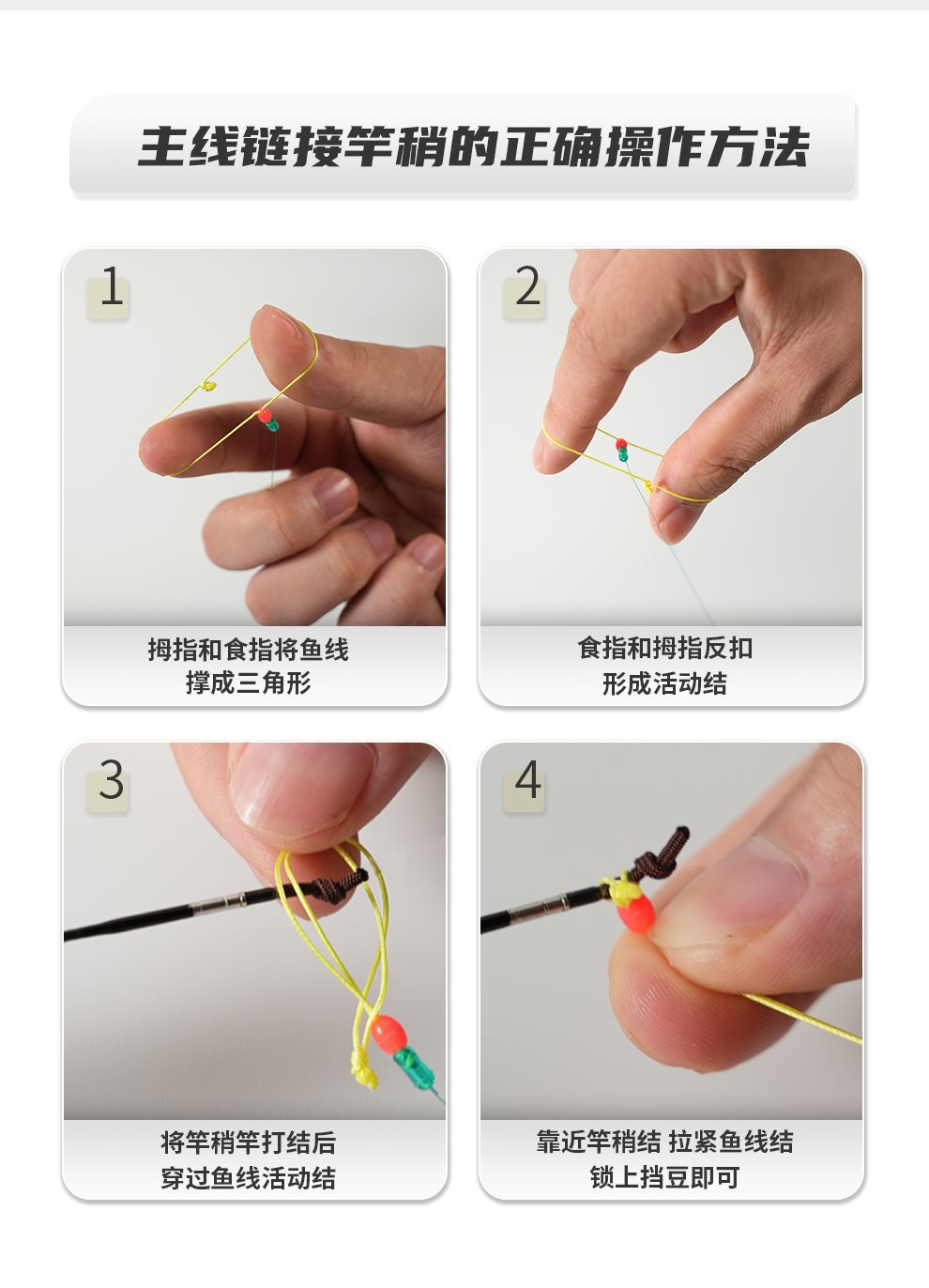 主线链接竿稍的正确操作方法

1

拇指和食指将鱼线撑成三角形

2

食指和拇指反扣形成活动结

3

将竿稍竿打结后穿过鱼线活动结

4

靠近竿稍结 拉紧鱼线结锁上挡豆即可