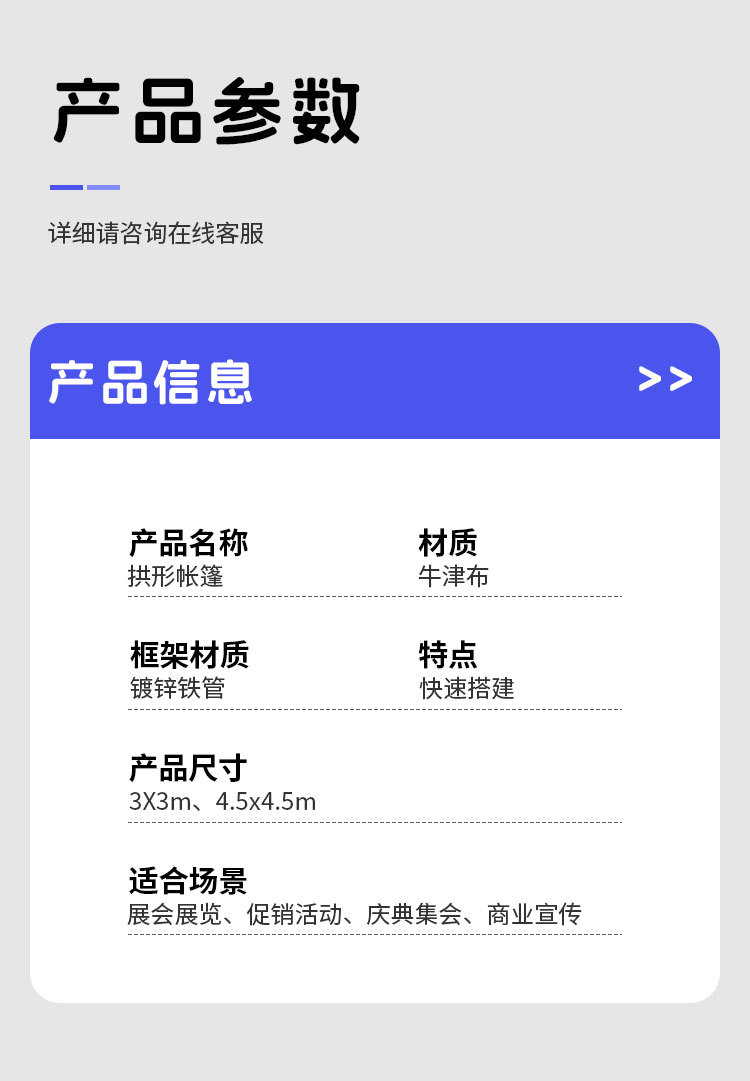 产品参数

详细请咨询在线客服

产品信息

>>

产品名称
拱形帐篷

材质
牛津布

框架材质
镀锌铁管

特点
快速搭建

产品尺寸
3X3m、4.5x4.5m

适合场景
展会展览、促销活动、庆典集会、商业宣传