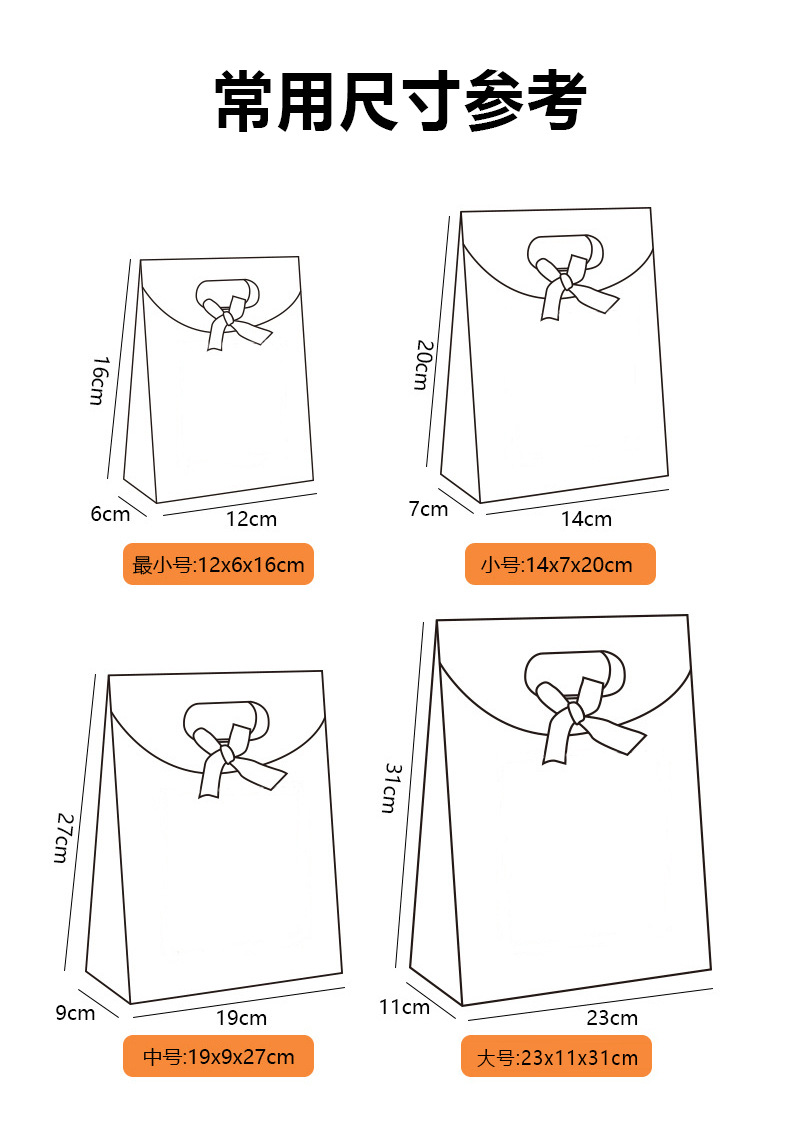 常用尺寸参考

16cm
6cm
12cm
最小号:12x6x16cm

20cm
7cm
14cm
小号:14x7x20cm

27cm
9cm
19cm
中号:19x9x27cm

31cm
11cm
23cm
大号:23x11x31cm