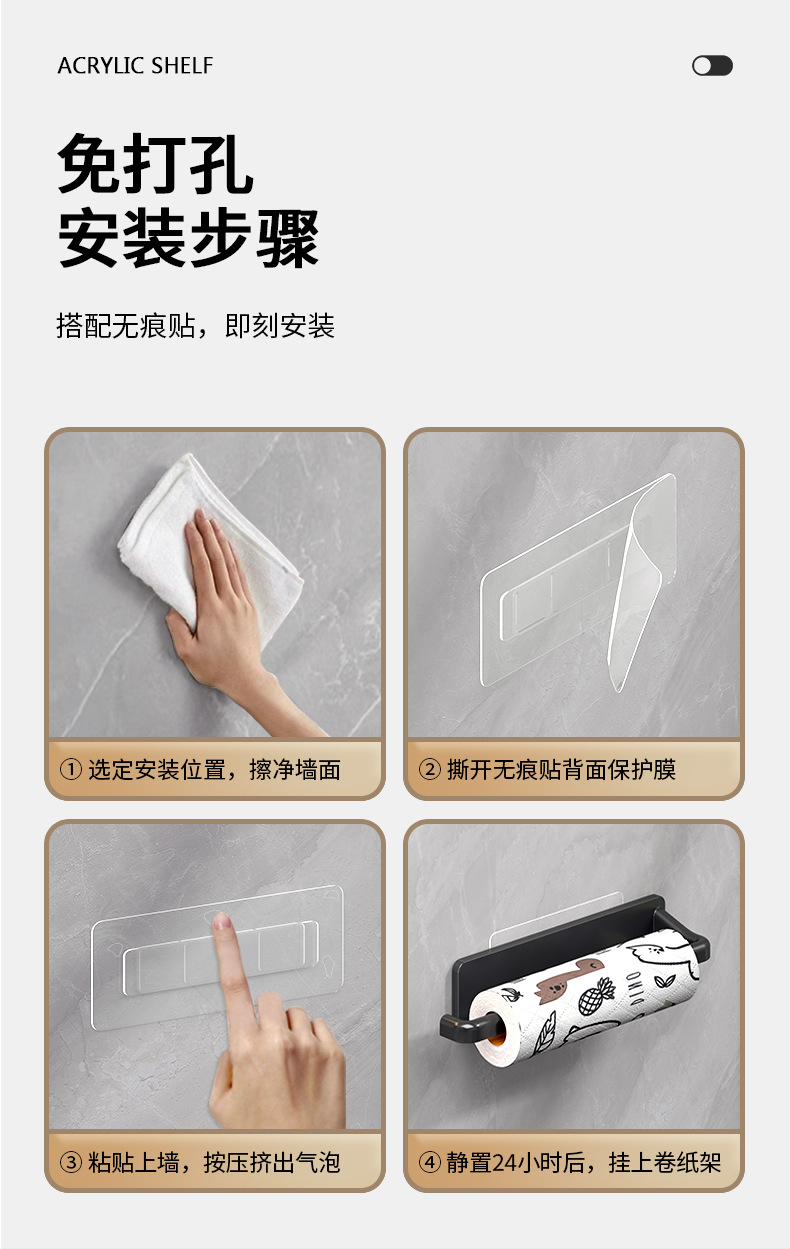 ACRYLIC SHELF

免打孔
安装步骤

搭配无痕贴，即刻安装

① 选定安装位置，擦净墙面

② 撕开无痕贴背面保护膜

③ 粘贴上墙，按压挤出气泡

④ 静置24小时后，挂上卷纸架