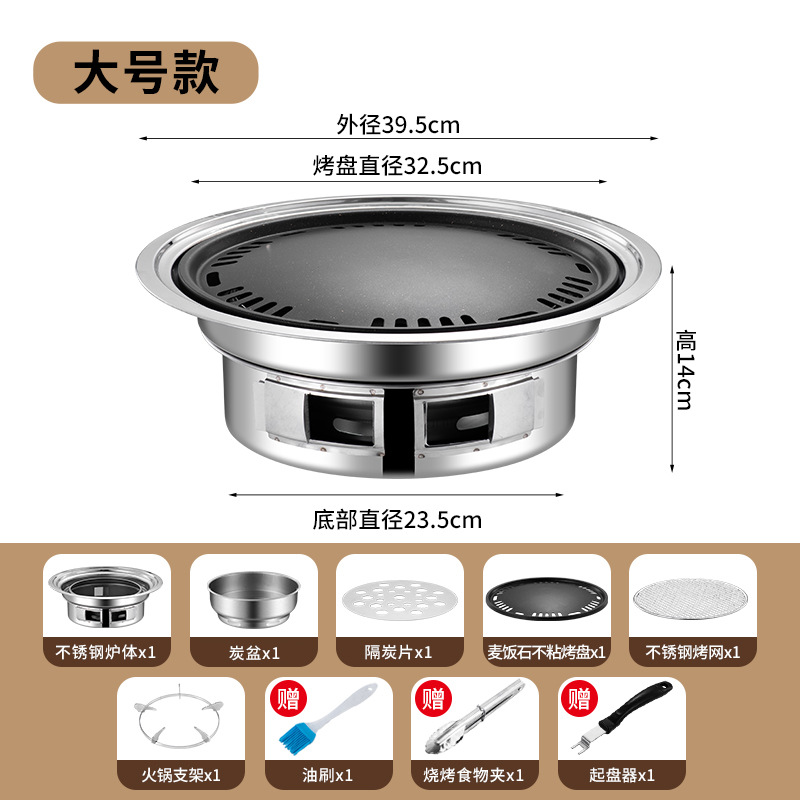 大号款

外径39.5cm

烤盘直径32.5cm

高14cm

底部直径23.5cm

不锈钢炉体x1

炭盆x1

隔炭片x1

麦饭石不粘烤盘x1

不锈钢烤网x1

火锅支架x1

赠

油刷x1

赠

烧烤食物夹x1

赠

起盘器x1