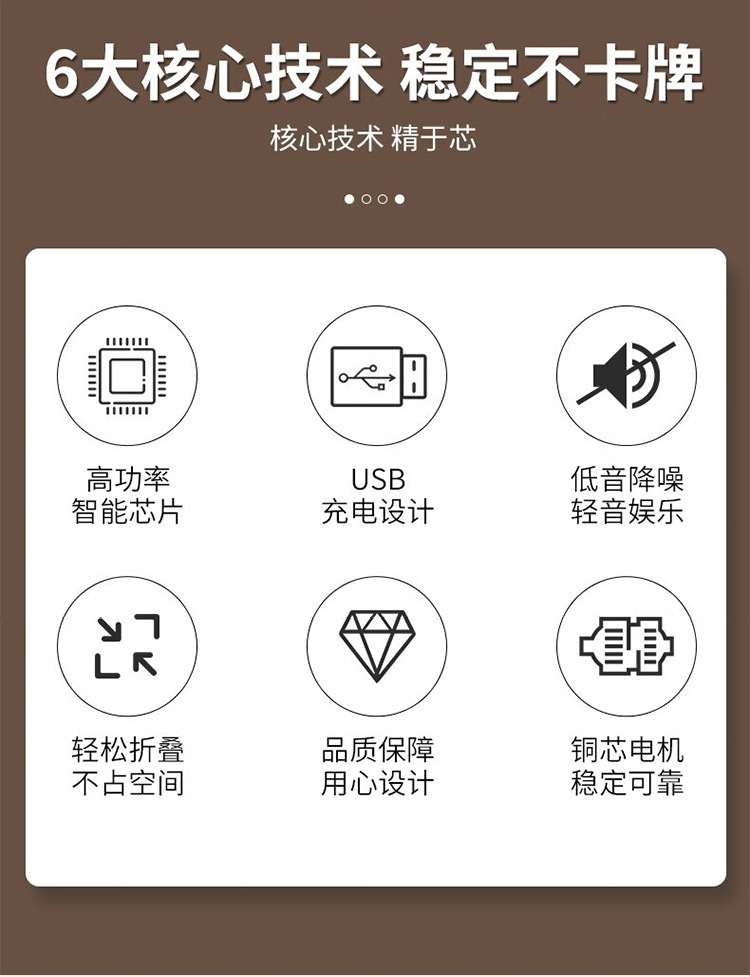 6大核心技术 稳定不卡牌

核心技术 精于芯

高功率
智能芯片

USB
充电设计

低音降噪
轻音娱乐

轻松折叠
不占空间

品质保障
用心设计

铜芯电机
稳定可靠