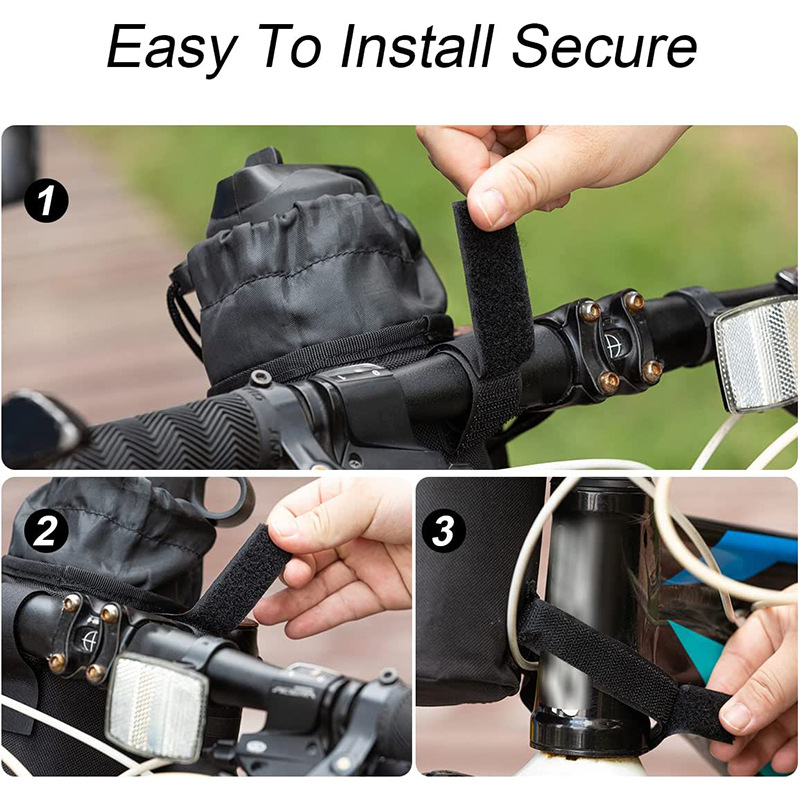 Easy To Install Secure

1

2

3