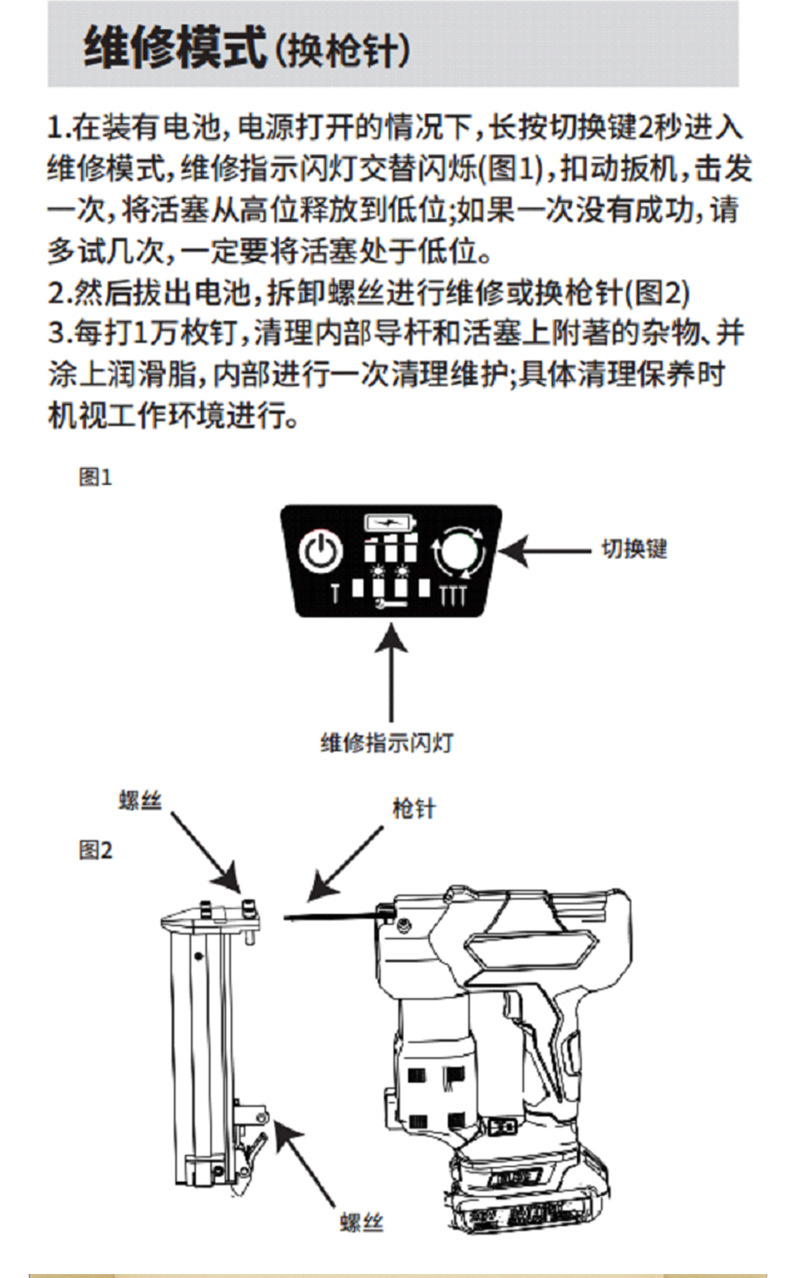 维修模式(换枪针)

1.在装有电池,电源打开的情况下,长按切换键2秒进入维修模式,维修指示闪灯交替闪烁(图1),扣动扳机,击发一次,将活塞从高位释放到低位;如果一次没有成功,请多试几次,一定要将活塞处于低位。
2.然后拔出电池,拆卸螺丝进行维修或换枪针(图2)
3.每打1万枚钉,清理内部导杆和活塞上附著的杂物、并涂上润滑脂,内部进行一次清理维护;具体清理保养时机视工作环境进行。

图1

切换键

维修指示闪灯

螺丝

枪针

图2

螺丝