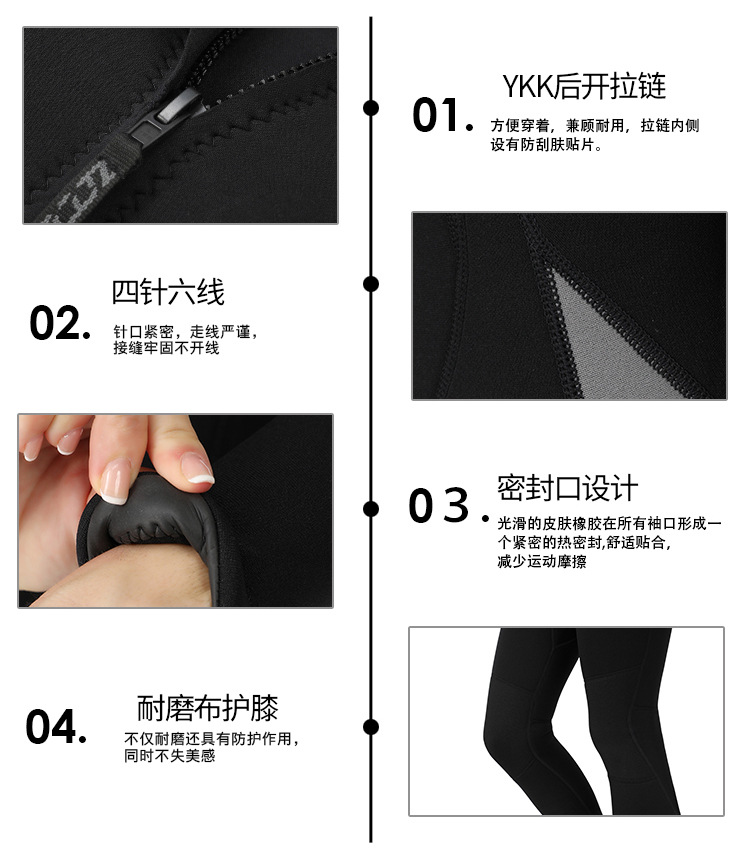 01.

YKK后开拉链

方便穿着，兼顾耐用，拉链内侧设有防刮肤贴片。

02.

四针六线

针口紧密，走线严谨，接缝牢固不开线

03.

密封口设计

光滑的皮肤橡胶在所有袖口形成一个紧密的热密封,舒适贴合,减少运动摩擦

04.

耐磨布护膝

不仅耐磨还具有防护作用，同时不失美感