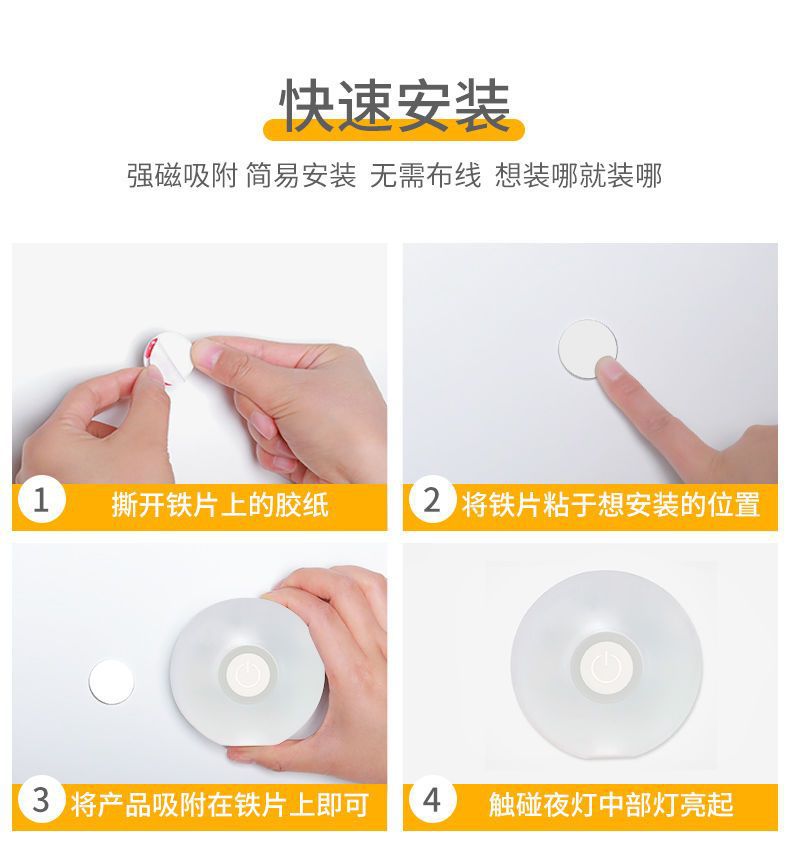 快速安装

强磁吸附 简易安装 无需布线 想装哪就装哪

1 撕开铁片上的胶纸

2 将铁片粘于想安装的位置

3 将产品吸附在铁片上即可

4 触碰夜灯中部灯亮起