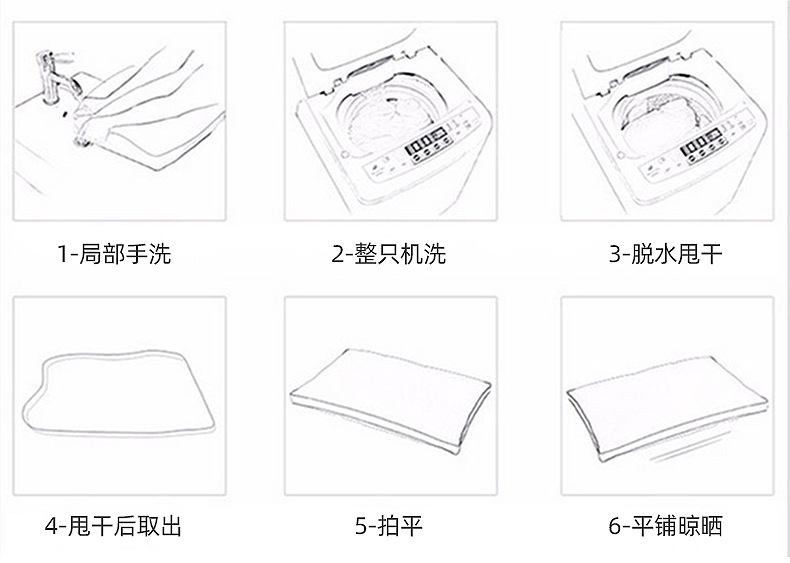 1-局部手洗

2-整只机洗

3-脱水甩干

4-甩干后取出

5-拍平

6-平铺晾晒