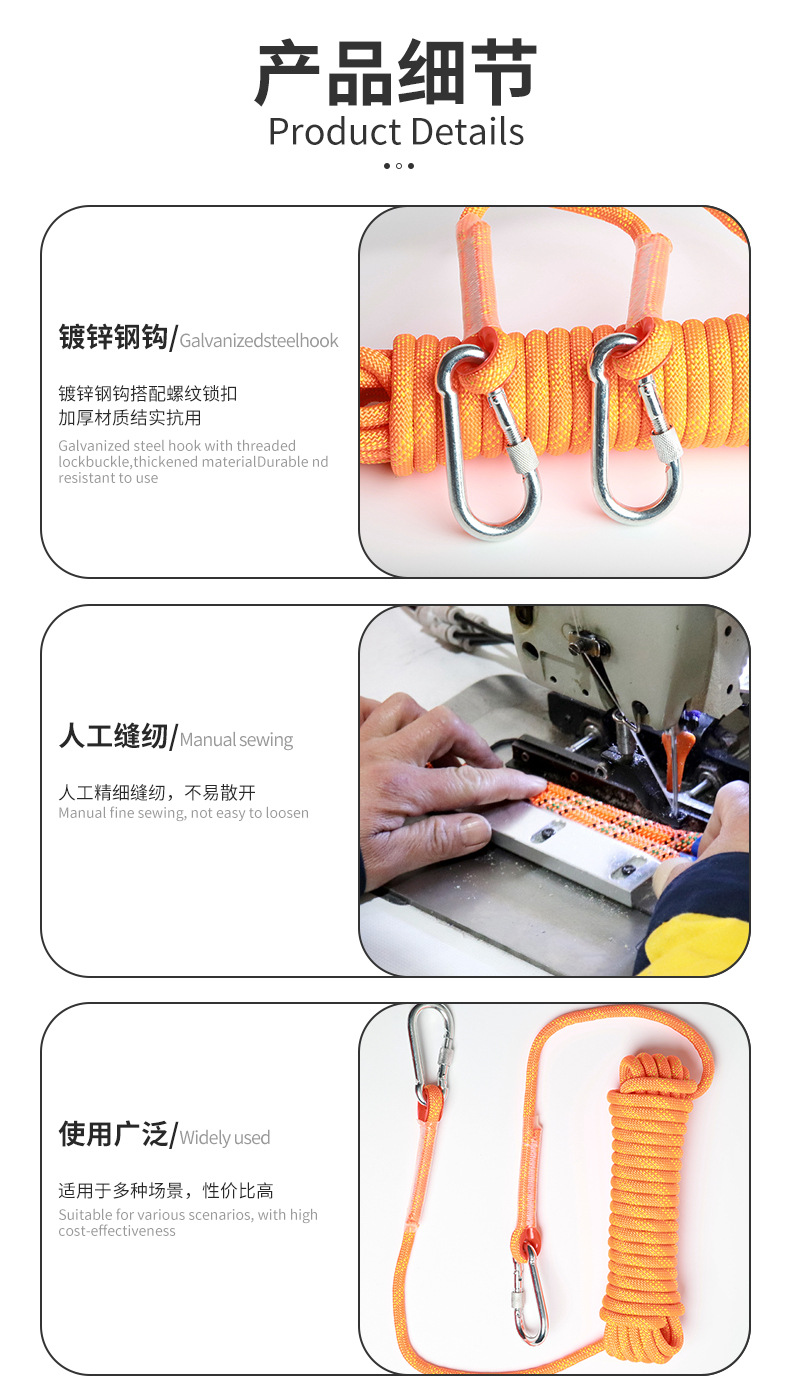 产品细节
Product Details

镀锌钢钩/Galvanizedsteelhook

镀锌钢钩搭配螺纹锁扣
加厚材质结实抗用

Galvanized steel hook with threaded lockbuckle,thickened materialDurable nd resistant to use

人工缝纫/Manual sewing

人工精细缝纫，不易散开

Manual fine sewing, not easy to loosen

使用广泛/Widely used

适用于多种场景，性价比高

Suitable for various scenarios, with high cost-effectiveness