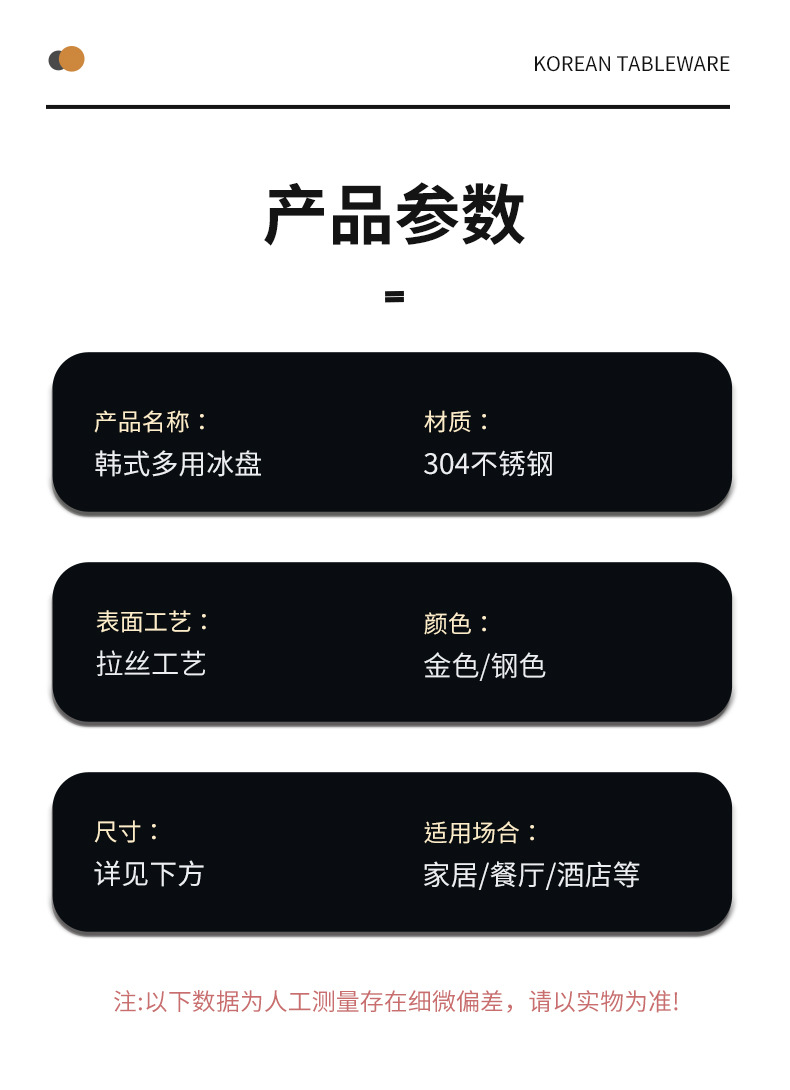 KOREAN TABLEWARE

产品参数

产品名称：
韩式多用冰盘

材质：
304不锈钢

表面工艺：
拉丝工艺

颜色：
金色/钢色

尺寸：
详见下方

适用场合：
家居/餐厅/酒店等

注:以下数据为人工测量存在细微偏差，请以实物为准!