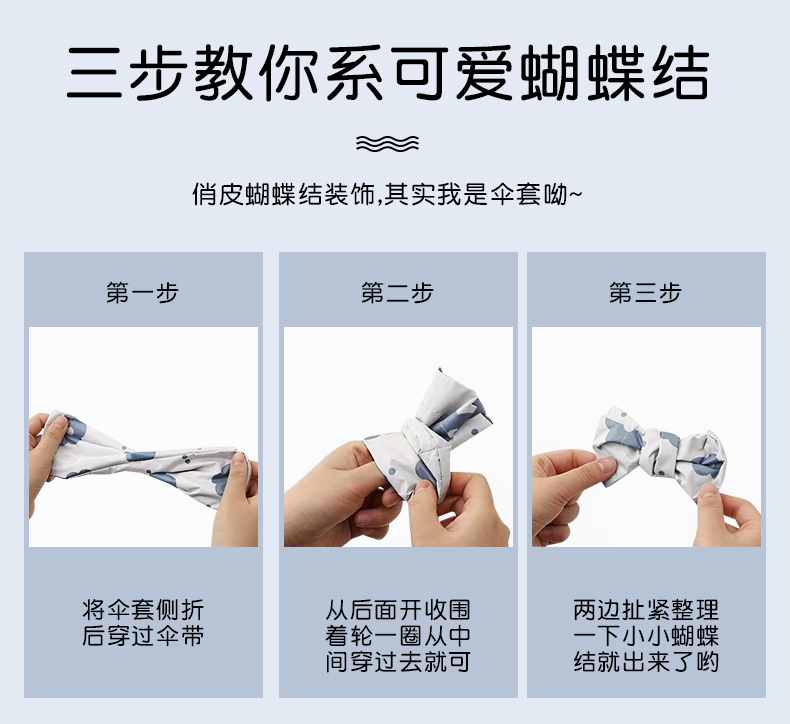 三步教你系可爱蝴蝶结

俏皮蝴蝶结装饰,其实我是伞套呦~

第一步

将伞套侧折后穿过伞带

第二步

从后面开收围着轮一圈从中间穿过去就可

第三步

两边扯紧整理一下小小蝴蝶结就出来了哟