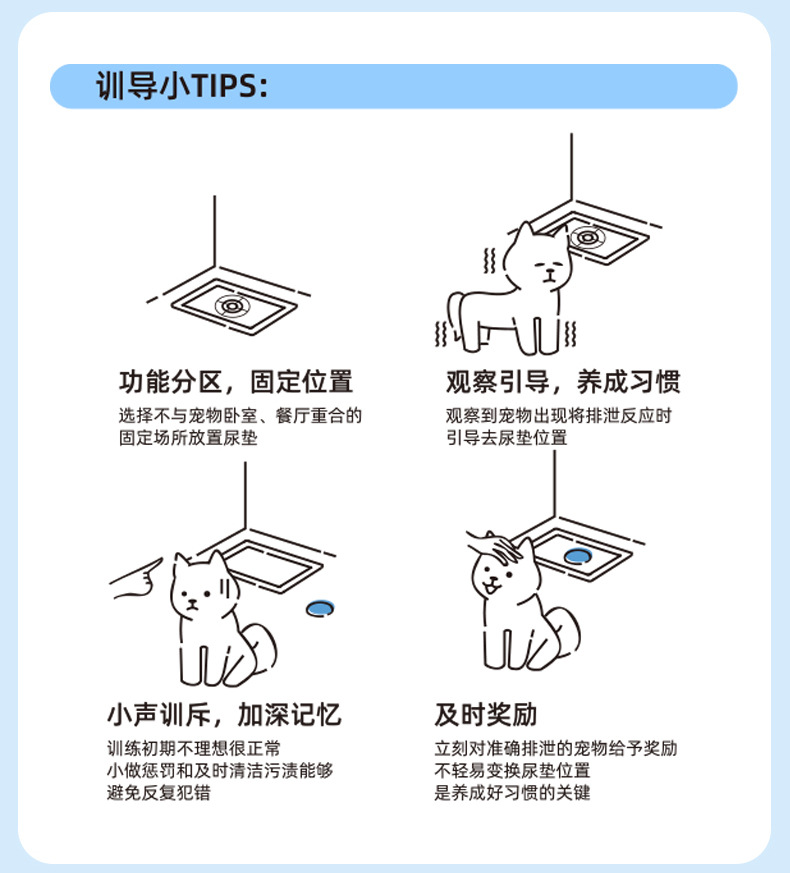 训导小TIPS:

功能分区，固定位置
选择不与宠物卧室、餐厅重合的固定场所放置尿垫

观察引导，养成习惯
观察到宠物出现将排泄反应时引导去尿垫位置

小声训斥，加深记忆
训练初期不理想很正常
小做惩罚和及时清洁污渍能够避免反复犯错

及时奖励
立刻对准确排泄的宠物给予奖励
不轻易变换尿垫位置
是养成好习惯的关键