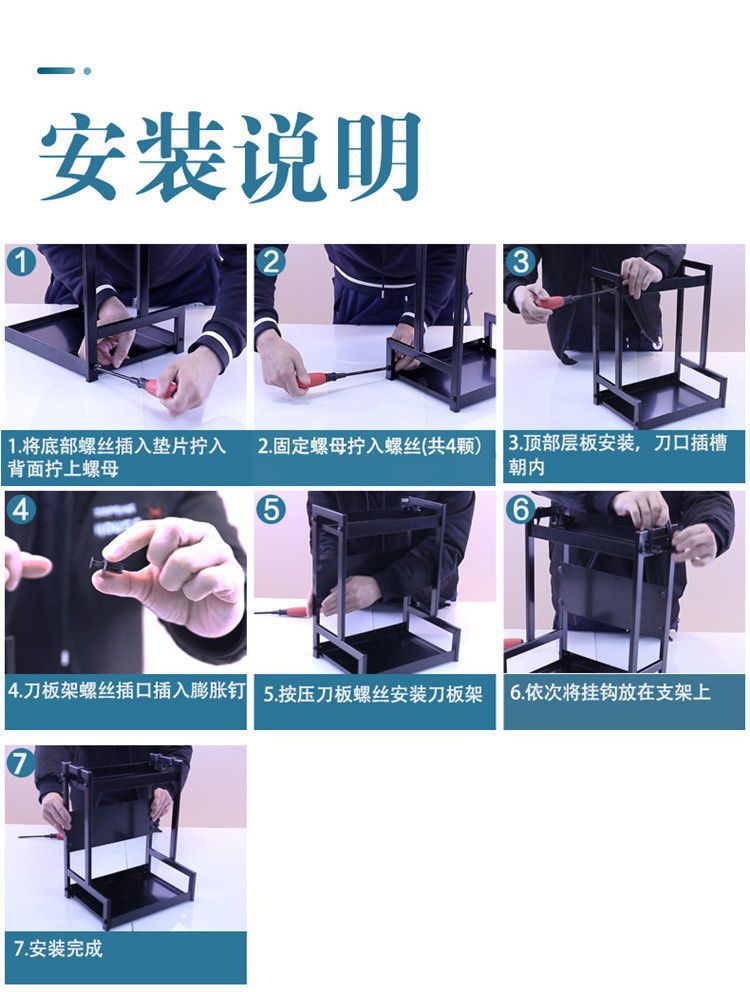 安装说明

1

1.将底部螺丝插入垫片拧入背面拧上螺母

2

2.固定螺母拧入螺丝(共4颗)

3

3.顶部层板安装，刀口插槽朝内

4

4.刀板架螺丝插口插入膨胀钉

5

5.按压刀板螺丝安装刀板架

6

6.依次将挂钩放在支架上

7

7.安装完成