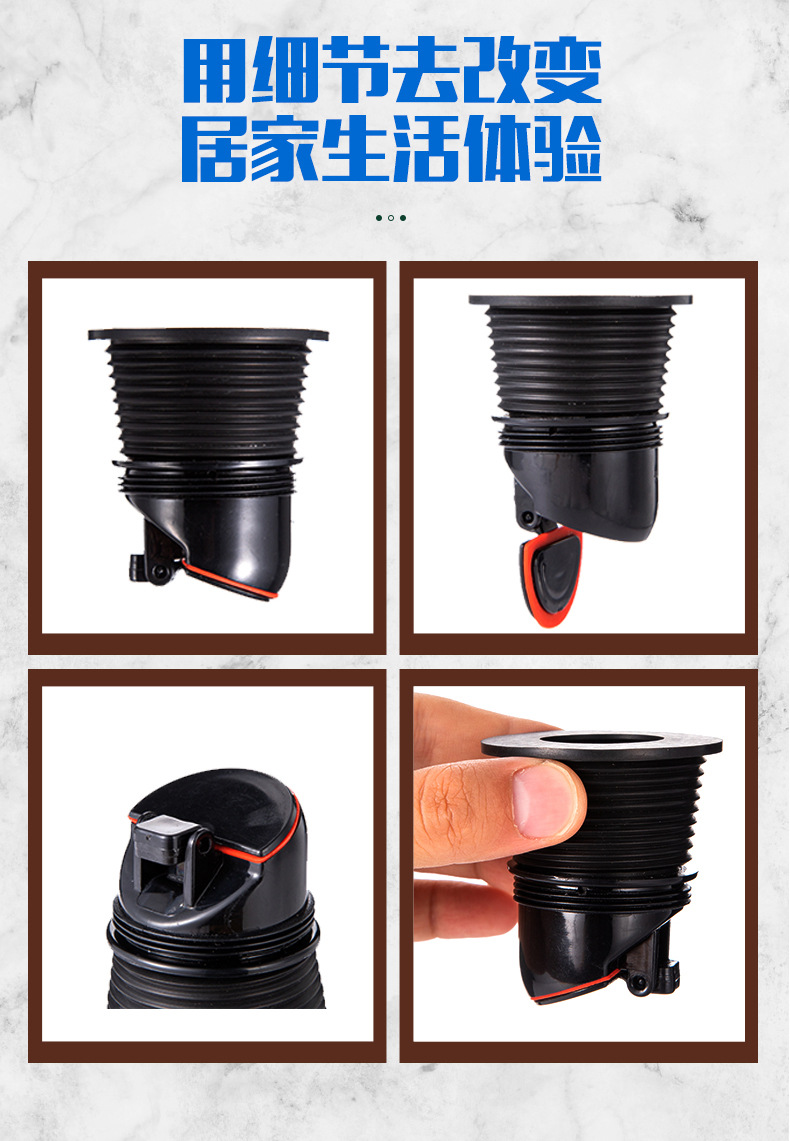 用细节去改变
居家生活体验