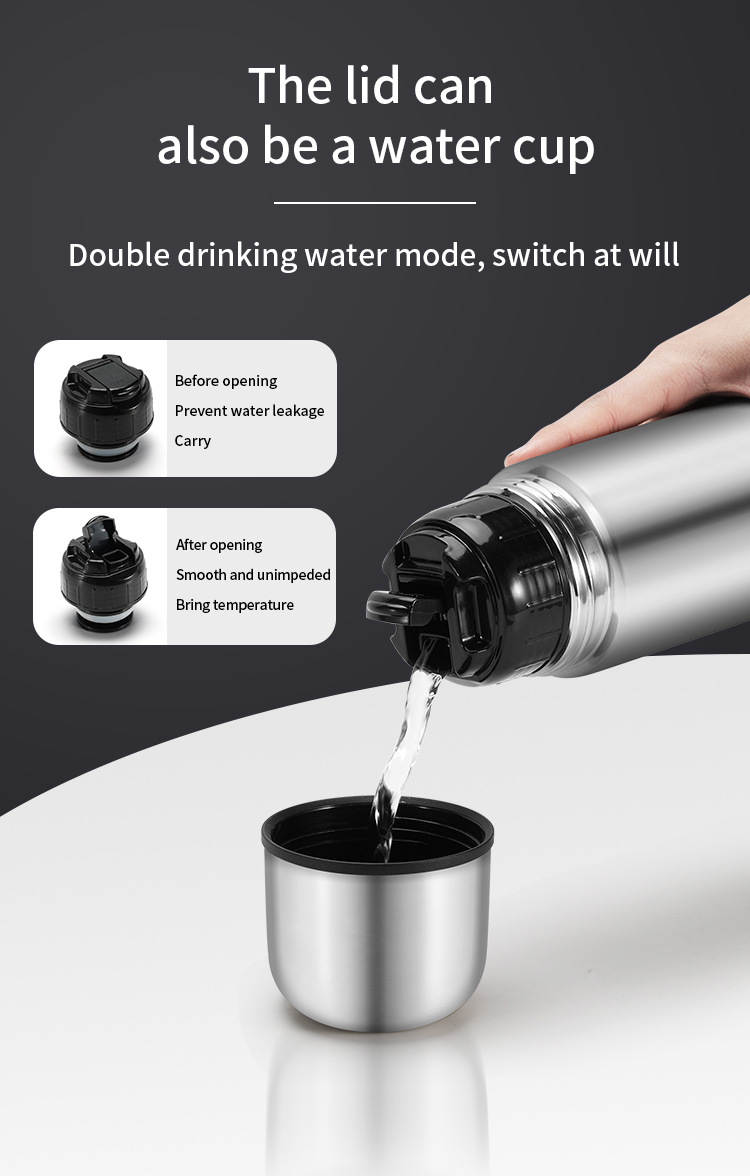 The lid can also be a water cup

Double drinking water mode, switch at will

Before opening
Prevent water leakage
Carry

After opening
Smooth and unimpeded
Bring temperature