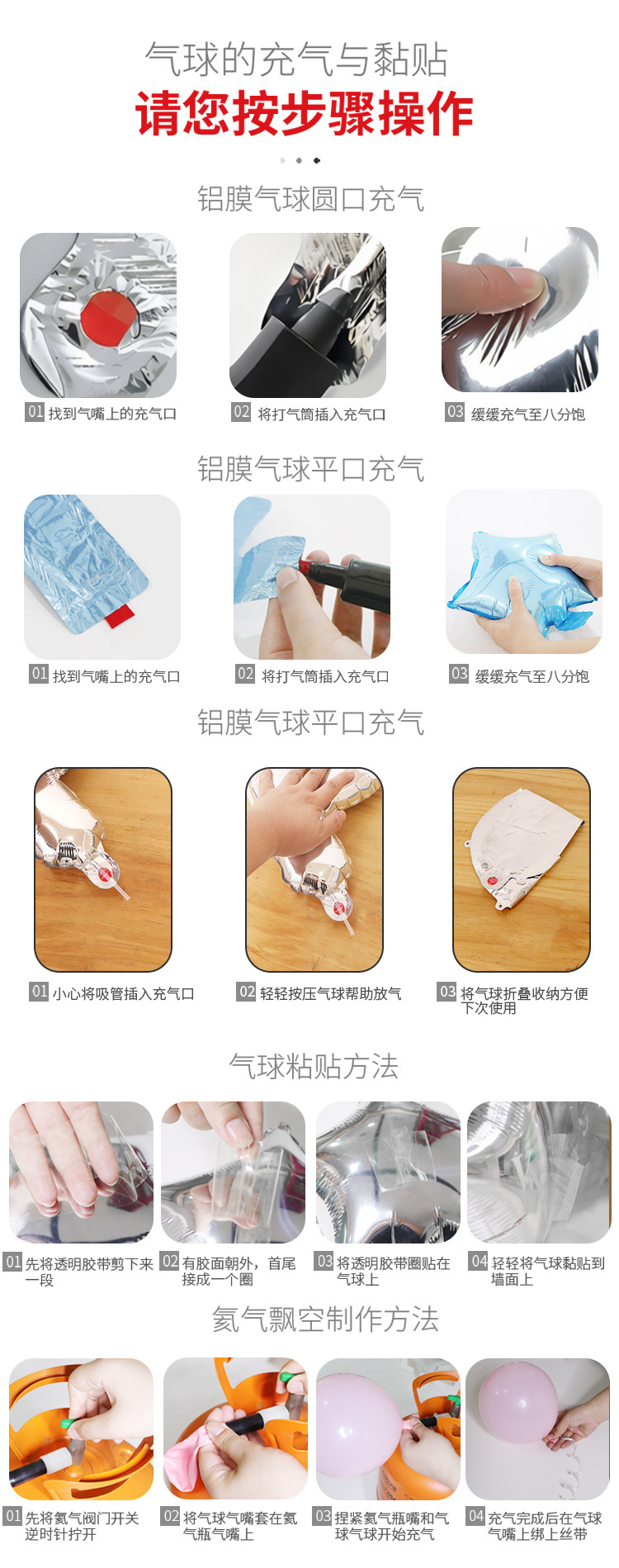 气球的充气与黏贴
请您按步骤操作

铝膜气球圆口充气

01 找到气嘴上的充气口
02 将打气筒插入充气口
03 缓缓充气至八分饱

铝膜气球平口充气

01 找到气嘴上的充气口
02 将打气筒插入充气口
03 缓缓充气至八分饱

铝膜气球平口充气

01 小心将吸管插入充气口
02 轻轻按压气球帮助放气
03 将气球折叠收纳方便下次使用

气球粘贴方法

01 先将透明胶带剪下来一段
02 有胶面朝外，首尾接成一个圈
03 将透明胶带圈贴在气球上
04 轻轻将气球黏贴到墙面上

氦气飘空制作方法

01 先将氦气阀门开关逆时针拧开
02 将气球气嘴套在氦气瓶气嘴上
03 捏紧氦气瓶嘴和气球气球开始充气
04 充气完成后在气球气嘴上绑上丝带