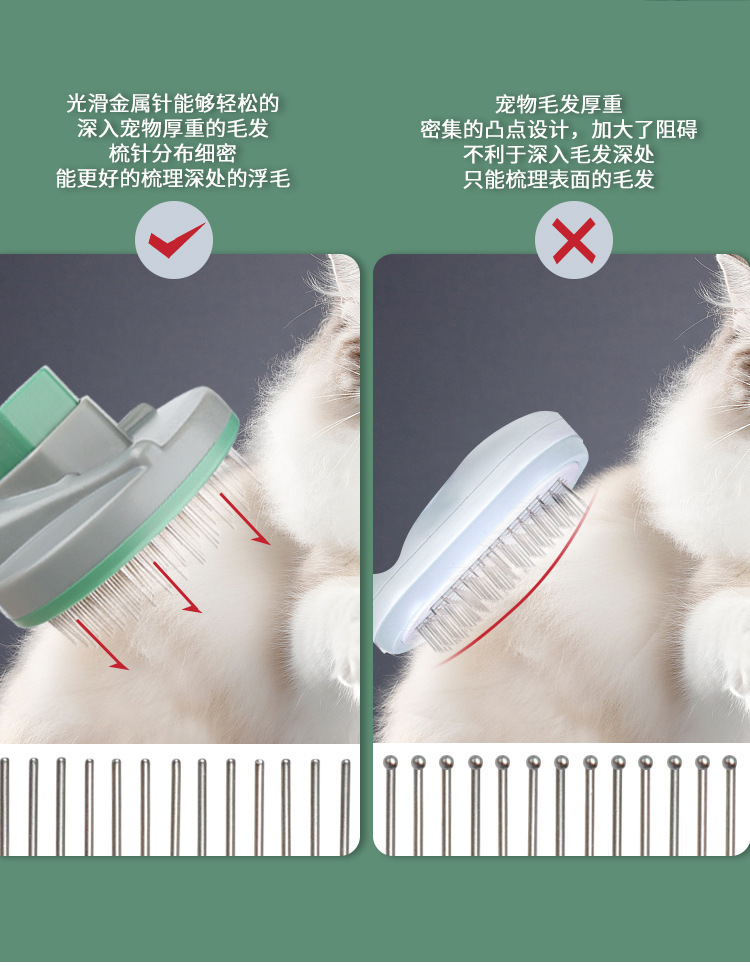 光滑金属针能够轻松的
深入宠物厚重的毛发
梳针分布细密
能更好的梳理深处的浮毛

宠物毛发厚重
密集的凸点设计，加大了阻碍
不利于深入毛发深处
只能梳理表面的毛发