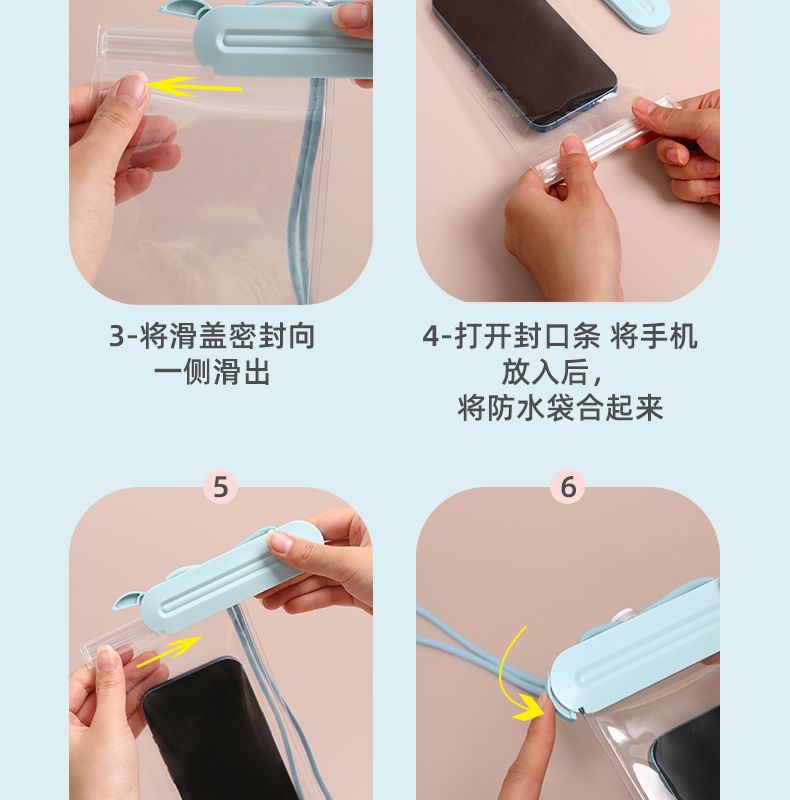 3-将滑盖密封向一侧滑出

4-打开封口条 将手机放入后，将防水袋合起来

5

6