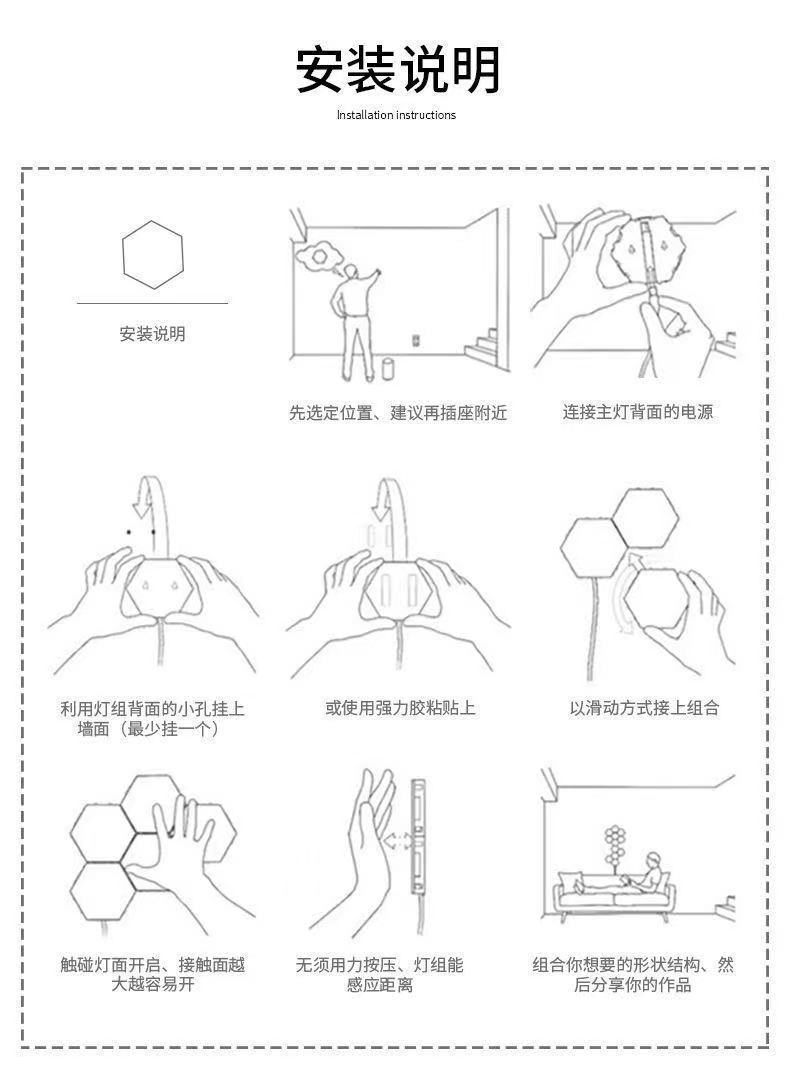 安装说明

Installation instructions

安装说明

先选定位置、建议再插座附近

连接主灯背面的电源

利用灯组背面的小孔挂上墙面（最少挂一个）

或使用强力胶粘贴上

以滑动方式接上组合

触碰灯面开启、接触面越大越容易开

无须用力按压、灯组能感应距离

组合你想要的形状结构、然后分享你的作品