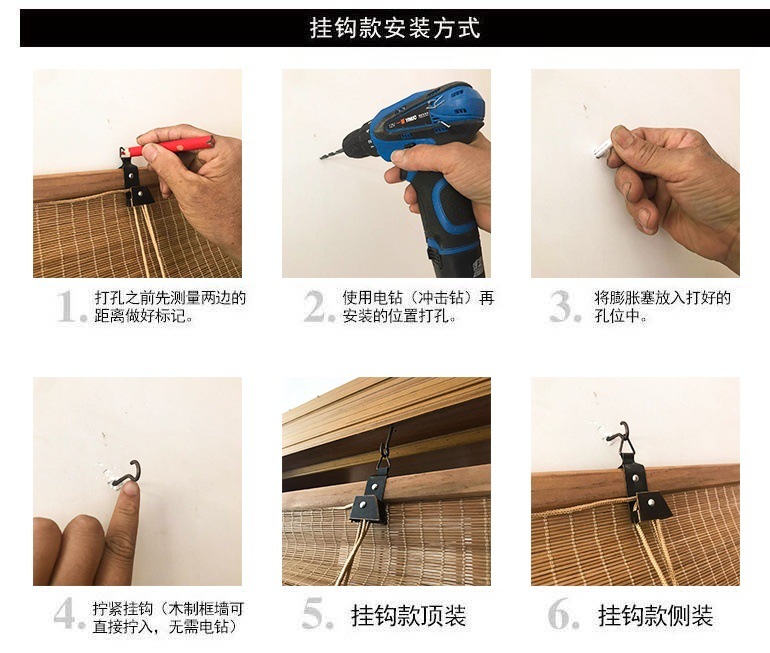 挂钩款安装方式

1. 打孔之前先测量两边的距离做好标记。

2. 使用电钻（冲击钻）再安装的位置打孔。

3. 将膨胀塞放入打好的孔位中。

4. 拧紧挂钩（木制框墙可直接拧入，无需电钻）

5. 挂钩款顶装

6. 挂钩款侧装