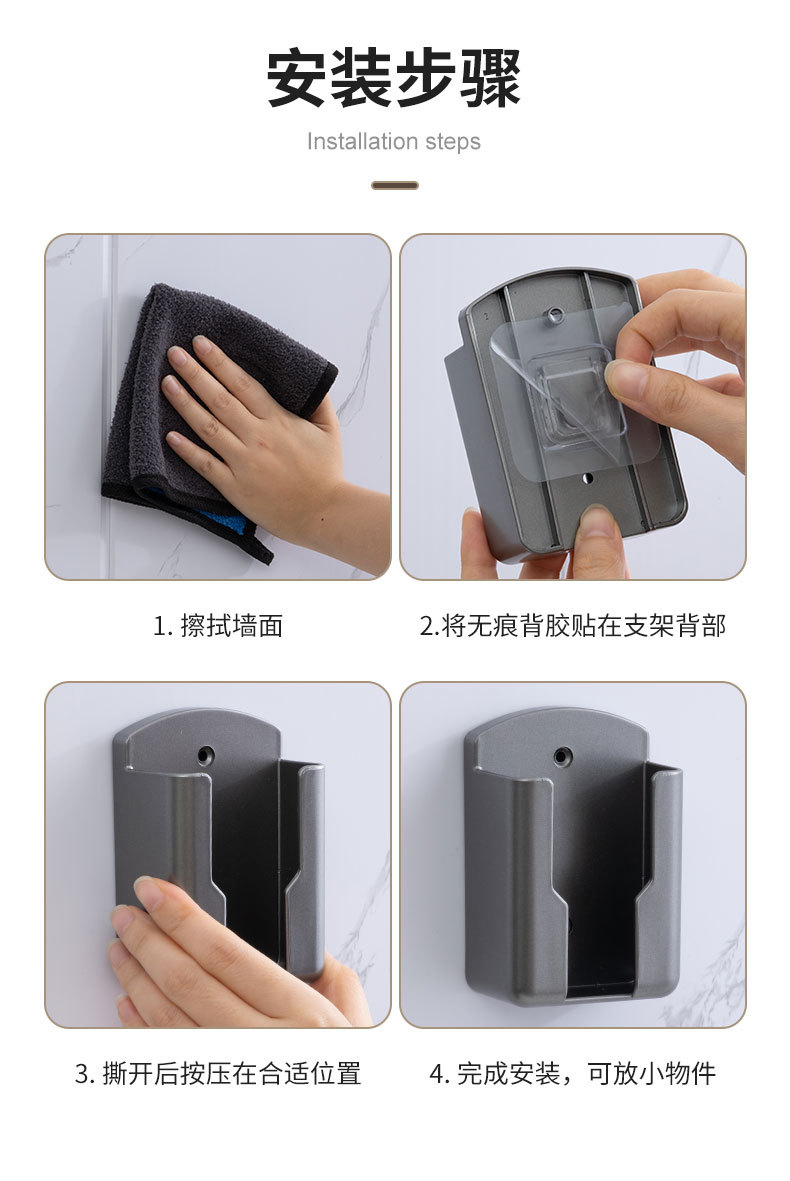 安装步骤

Installation steps

1. 擦拭墙面

2.将无痕背胶贴在支架背部

3. 撕开后按压在合适位置

4. 完成安装，可放小物件