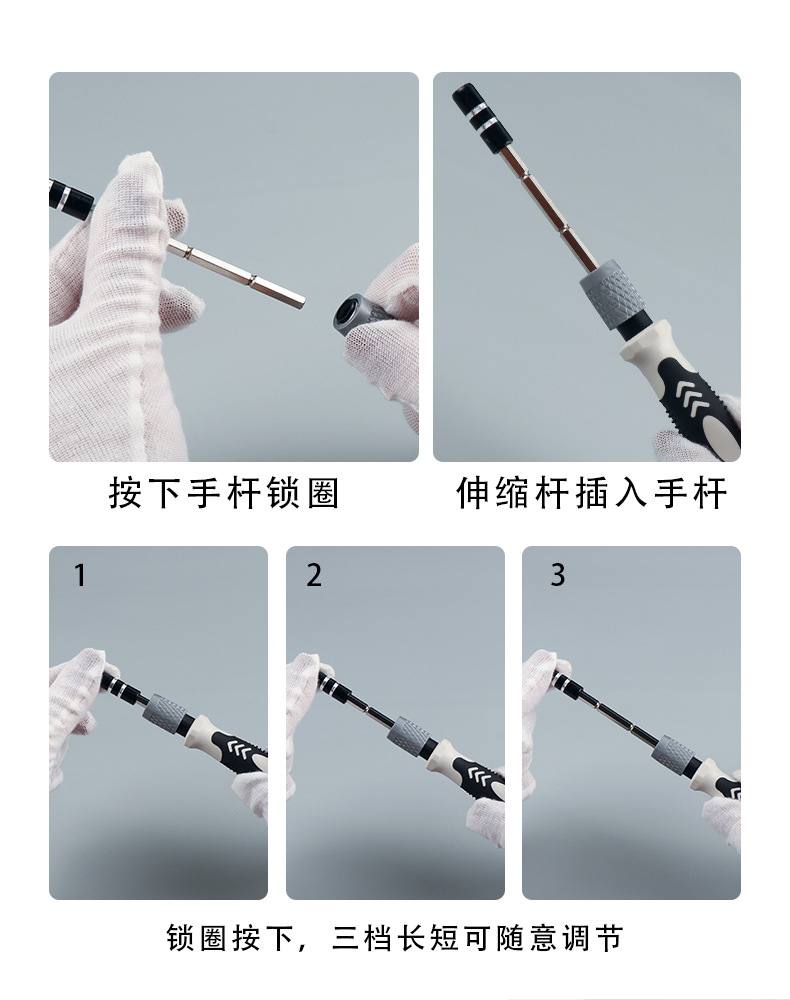 按下手杆锁圈

伸缩杆插入手杆

1

2

3

锁圈按下，三档长短可随意调节