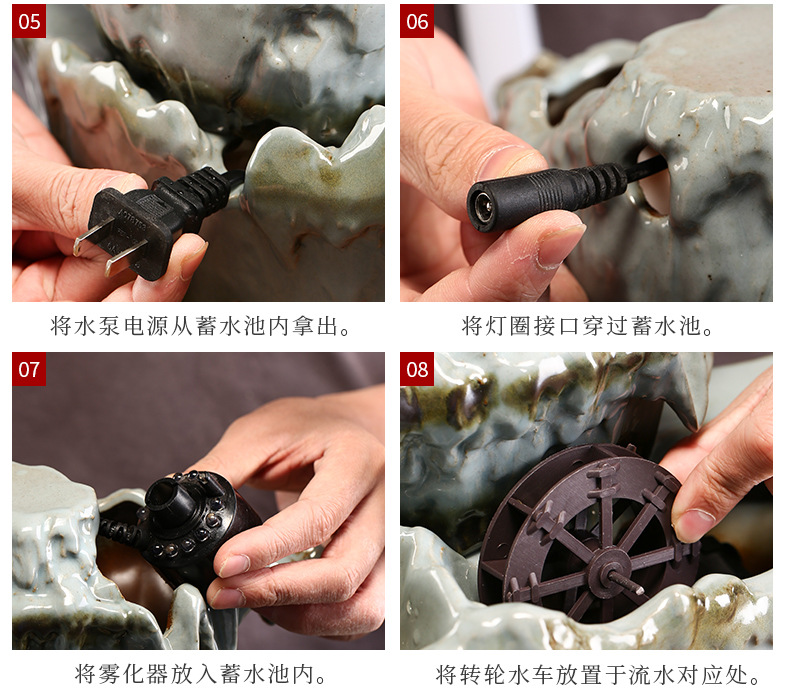 05

将水泵电源从蓄水池内拿出。

06

将灯圈接口穿过蓄水池。

07

将雾化器放入蓄水池内。

08

将转轮水车放置于流水对应处。