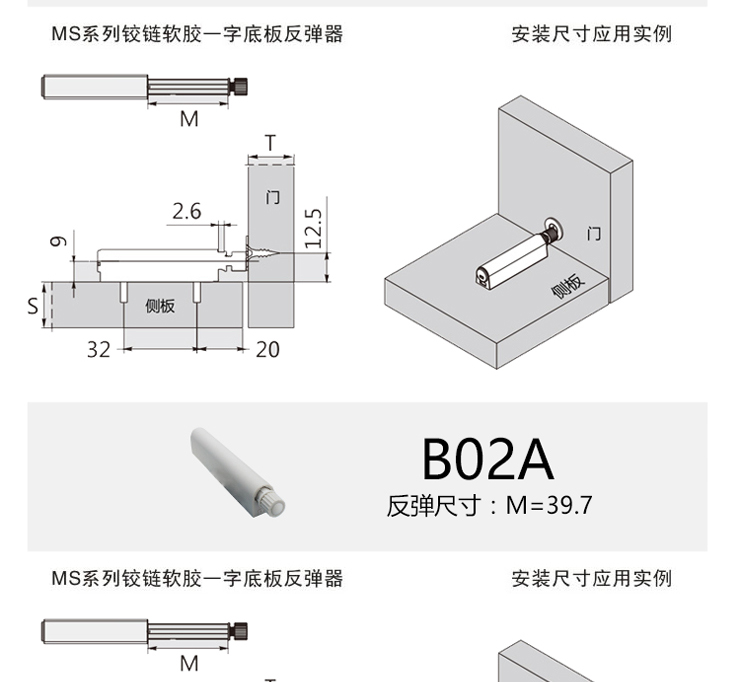 MS系列铰链软胶一字底板反弹器

安装尺寸应用实例

M

T

门

2.6

12.5

9

S

侧板

32

20

门

侧板

B02A

反弹尺寸：M=39.7

MS系列铰链软胶一字底板反弹器

安装尺寸应用实例

M

T