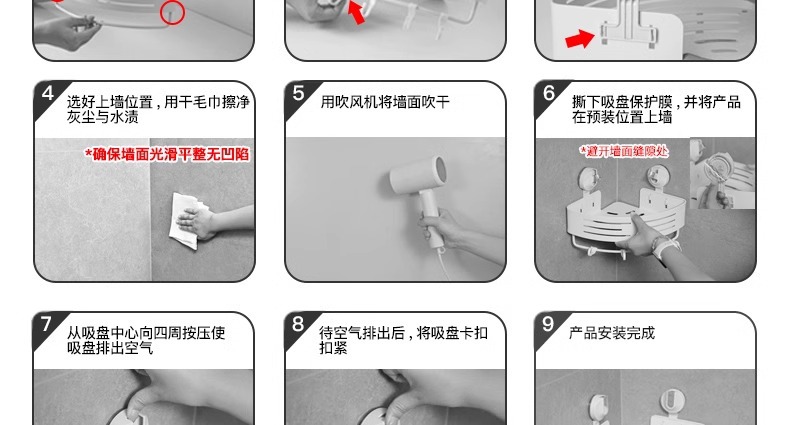 4 选好上墙位置，用干毛巾擦净灰尘与水渍

*确保墙面光滑平整无凹陷

5 用吹风机将墙面吹干

6 撕下吸盘保护膜，并将产品在预装位置上墙

*避开墙面缝隙处

7 从吸盘中心向四周按压使吸盘排出空气

8 待空气排出后，将吸盘卡扣扣紧

9 产品安装完成