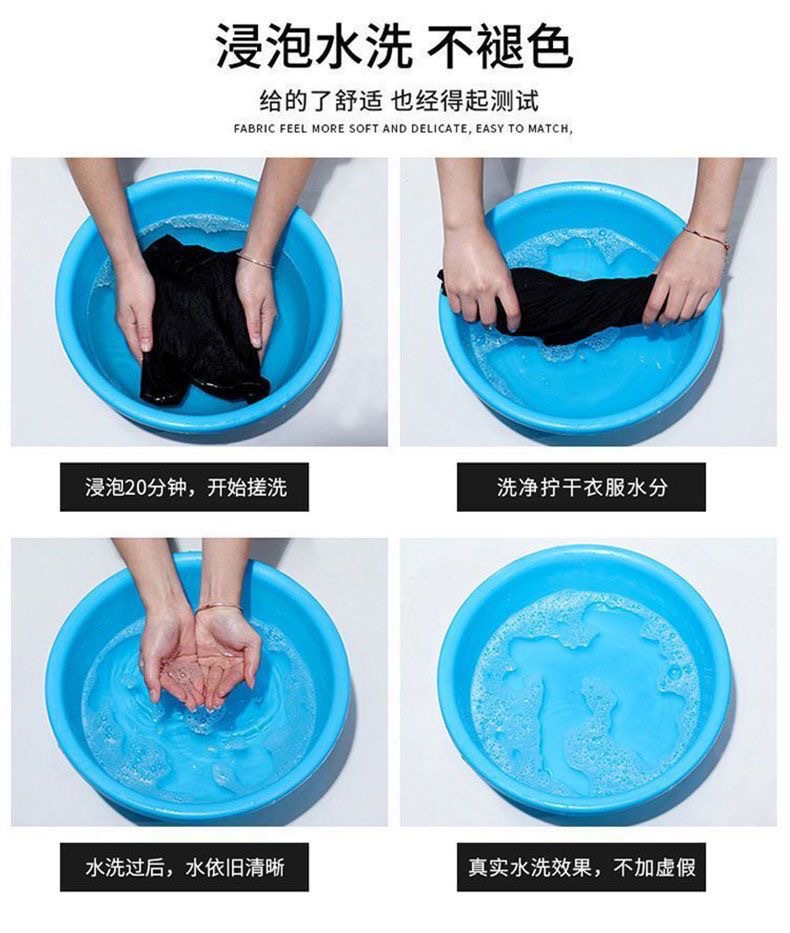 浸泡水洗 不褪色

给的了舒适 也经得起测试

FABRIC FEEL MORE SOFT AND DELICATE, EASY TO MATCH,

浸泡20分钟，开始搓洗

洗净拧干衣服水分

水洗过后，水依旧清晰

真实水洗效果，不加虚假