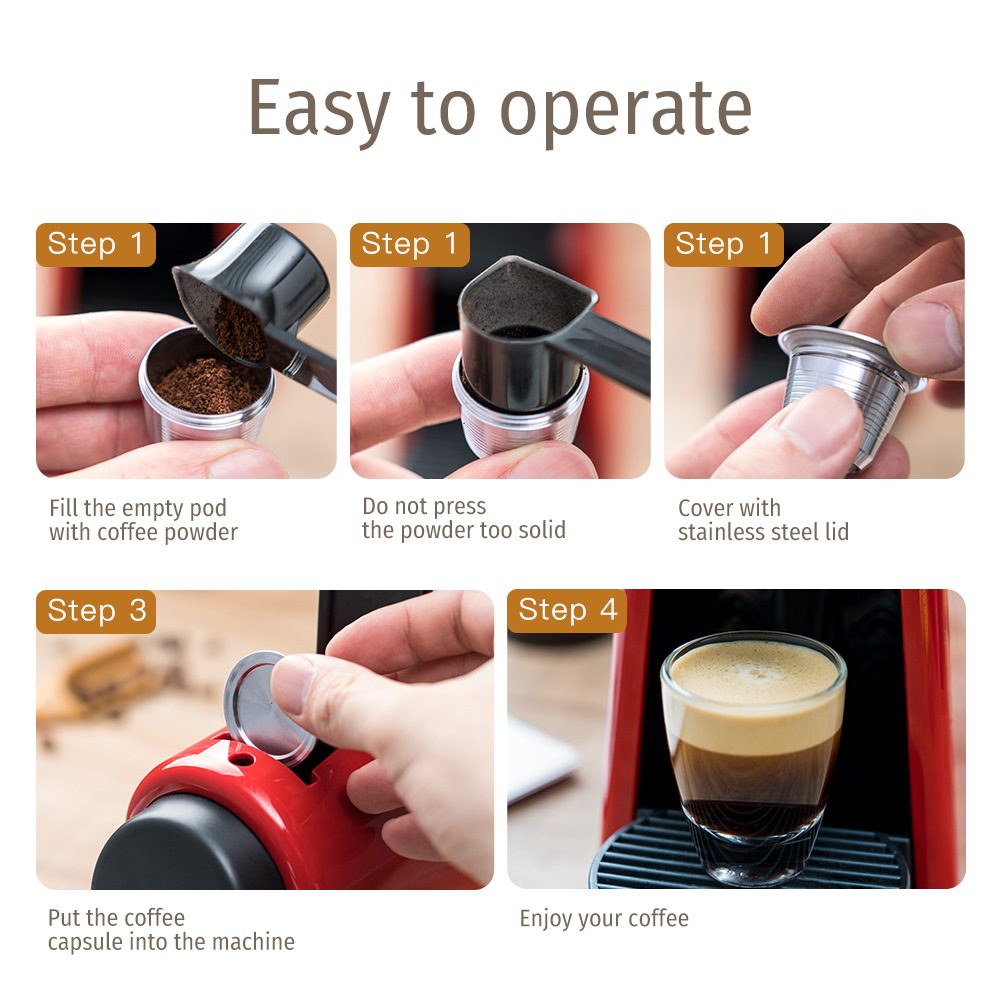 Easy to operate

Step 1

Fill the empty pod with coffee powder

Step 1

Do not press the powder too solid

Step 1

Cover with stainless steel lid

Step 3

Put the coffee capsule into the machine

Step 4

Enjoy your coffee