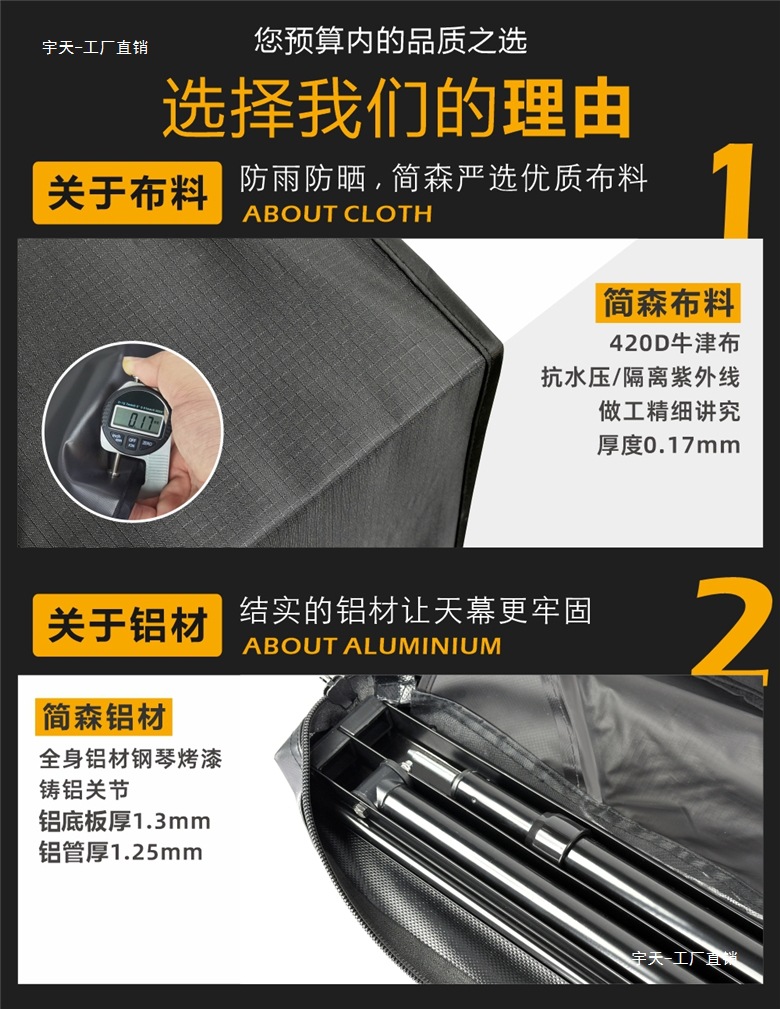 宇天-工厂直销

您预算内的品质之选

选择我们的理由

关于布料

防雨防晒，简森严选优质布料

ABOUT CLOTH

1

0.17

简森布料

420D牛津布

抗水压/隔离紫外线

做工精细讲究

厚度0.17mm

关于铝材

结实的铝材让天幕更牢固

ABOUT ALUMINIUM

2

简森铝材

全身铝材钢琴烤漆

铸铝关节

铝底板厚1.3mm

铝管厚1.25mm

宇天-工厂直销