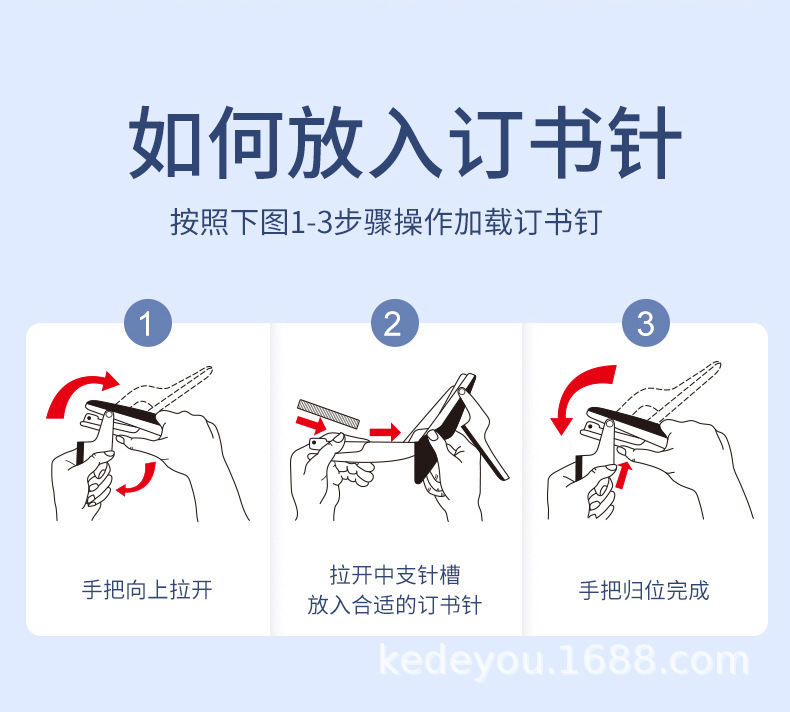 如何放入订书针

按照下图1-3步骤操作加载订书钉

1

手把向上拉开

2

拉开中支针槽
放入合适的订书针

3

手把归位完成

kedeyou.1688.com