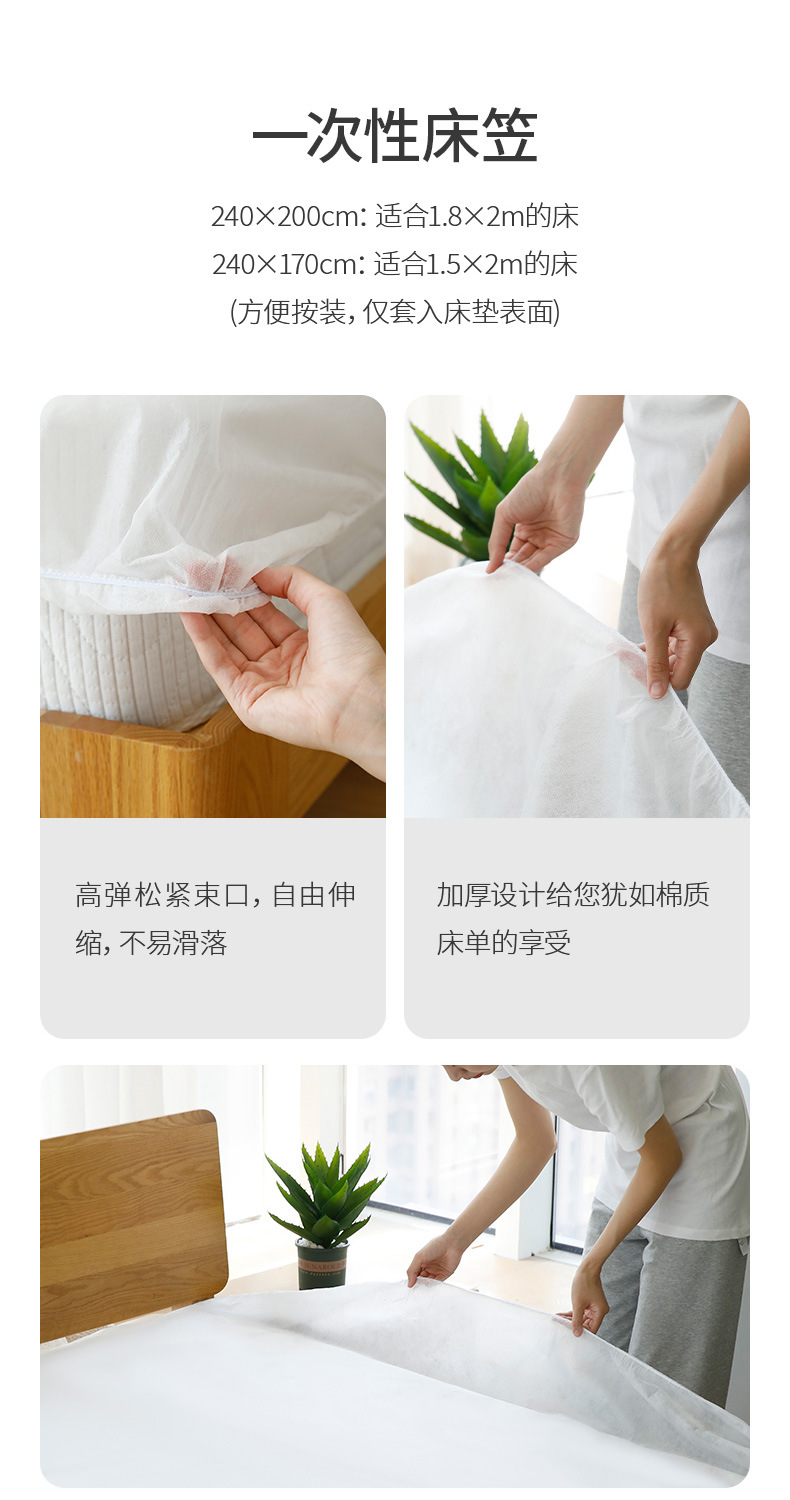 一次性床笠

240×200cm: 适合1.8×2m的床
240×170cm: 适合1.5×2m的床
(方便按装, 仅套入床垫表面)

高弹松紧束口, 自由伸缩, 不易滑落

加厚设计给您犹如棉质床单的享受