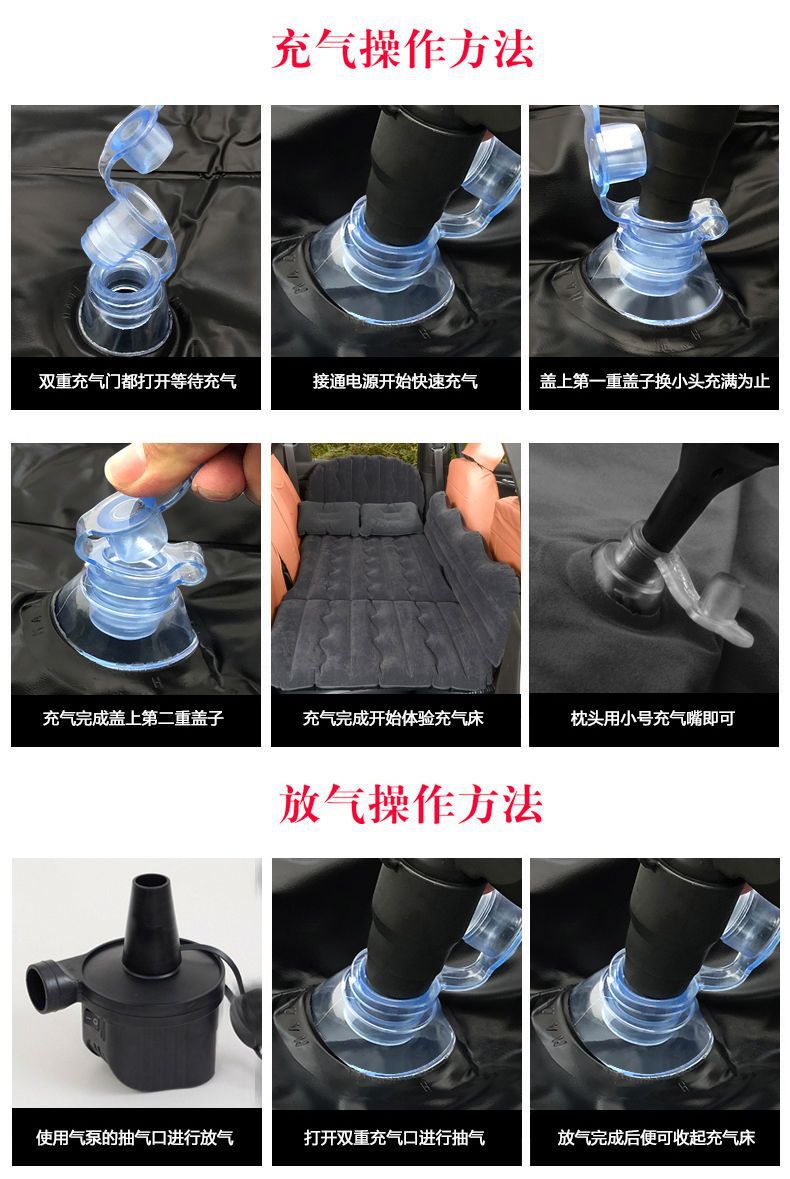 充气操作方法

双重充气门都打开等待充气

接通电源开始快速充气

盖上第一重盖子换小头充满为止

充气完成盖上第二重盖子

充气完成开始体验充气床

枕头用小号充气嘴即可

放气操作方法

使用气泵的抽气口进行放气

打开双重充气口进行抽气

放气完成后便可收起充气床