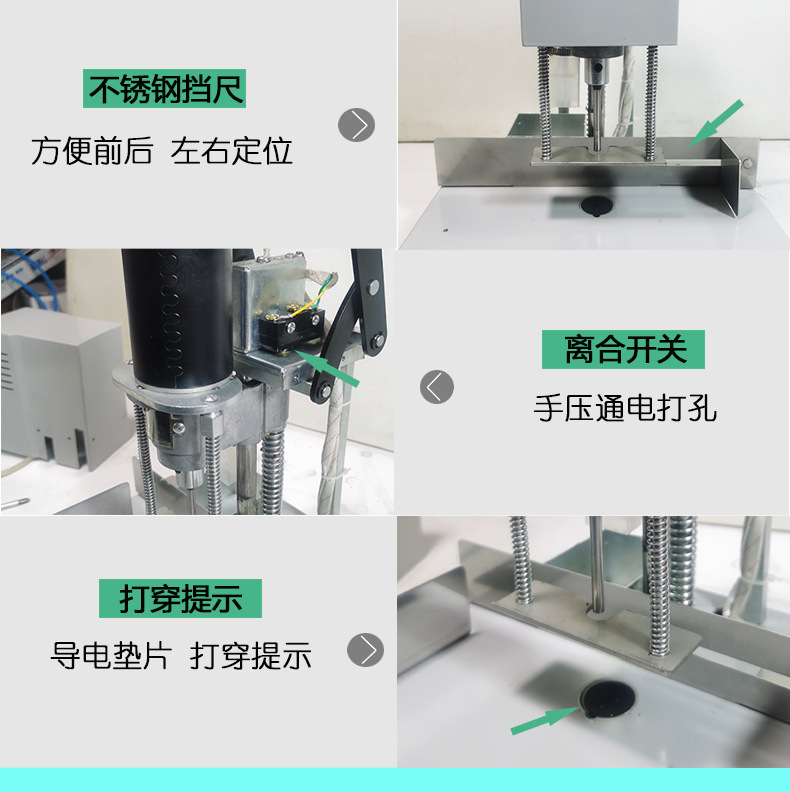 不锈钢挡尺

方便前后 左右定位

离合开关

手压通电打孔

打穿提示

导电垫片 打穿提示