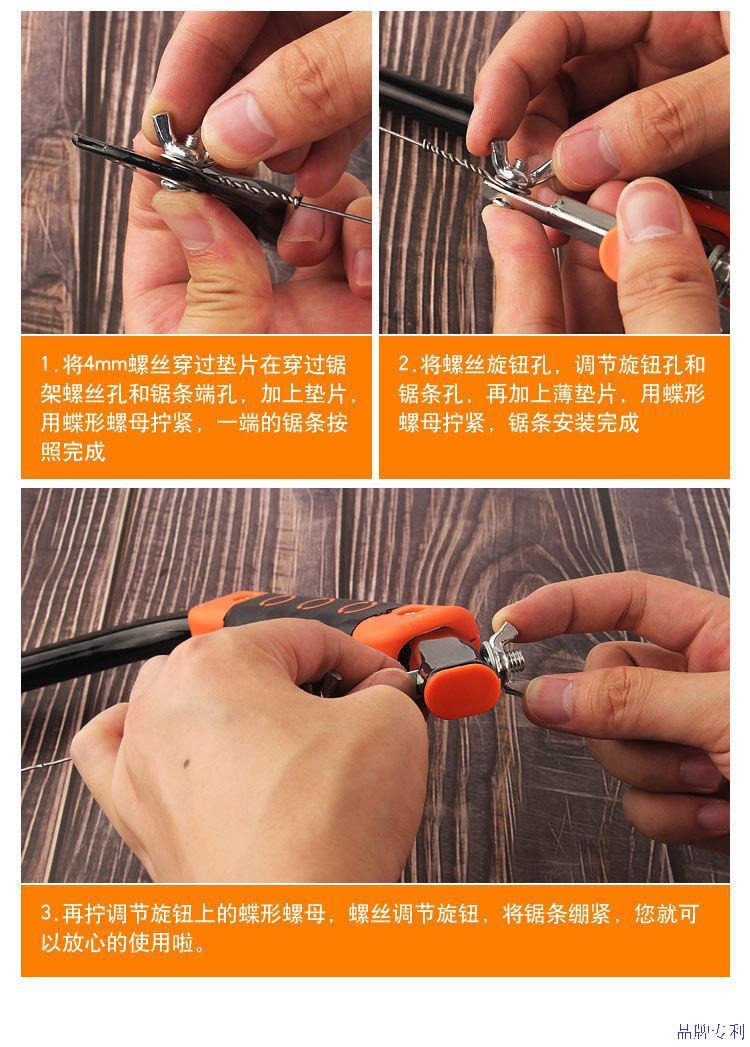 1.将4mm螺丝穿过垫片在穿过锯架螺丝孔和锯条端孔，加上垫片，用蝶形螺母拧紧，一端的锯条按照完成

2.将螺丝旋钮孔，调节旋钮孔和锯条孔，再加上薄垫片，用蝶形螺母拧紧，锯条安装完成

3.再拧调节旋钮上的蝶形螺母，螺丝调节旋钮，将锯条绷紧，您就可以放心的使用啦。

品牌专利