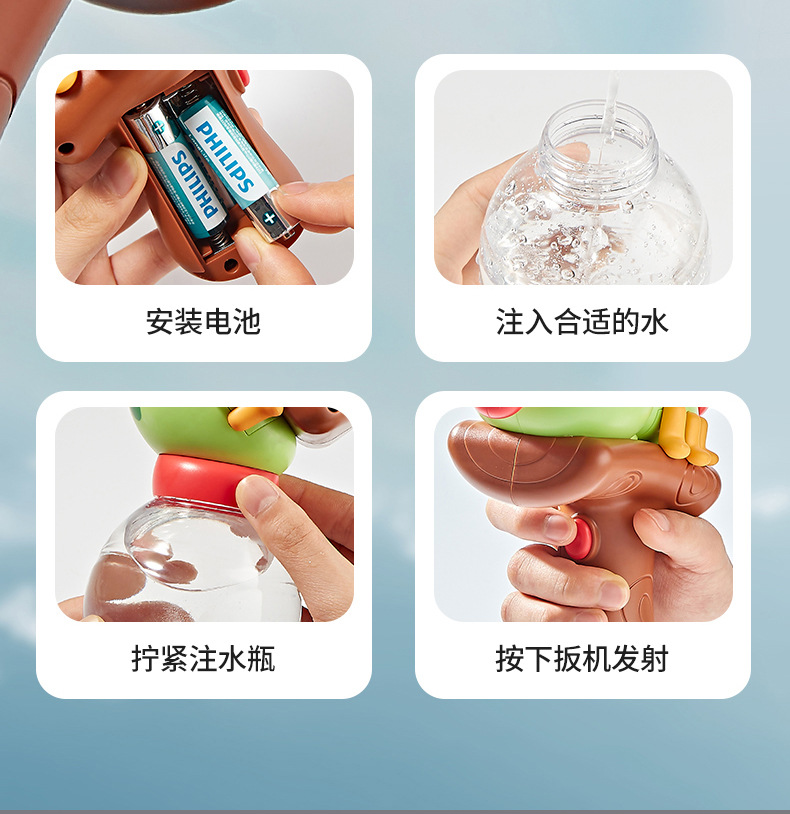 PHILIPS
PHILIPS

安装电池

注入合适的水

拧紧注水瓶

按下扳机发射