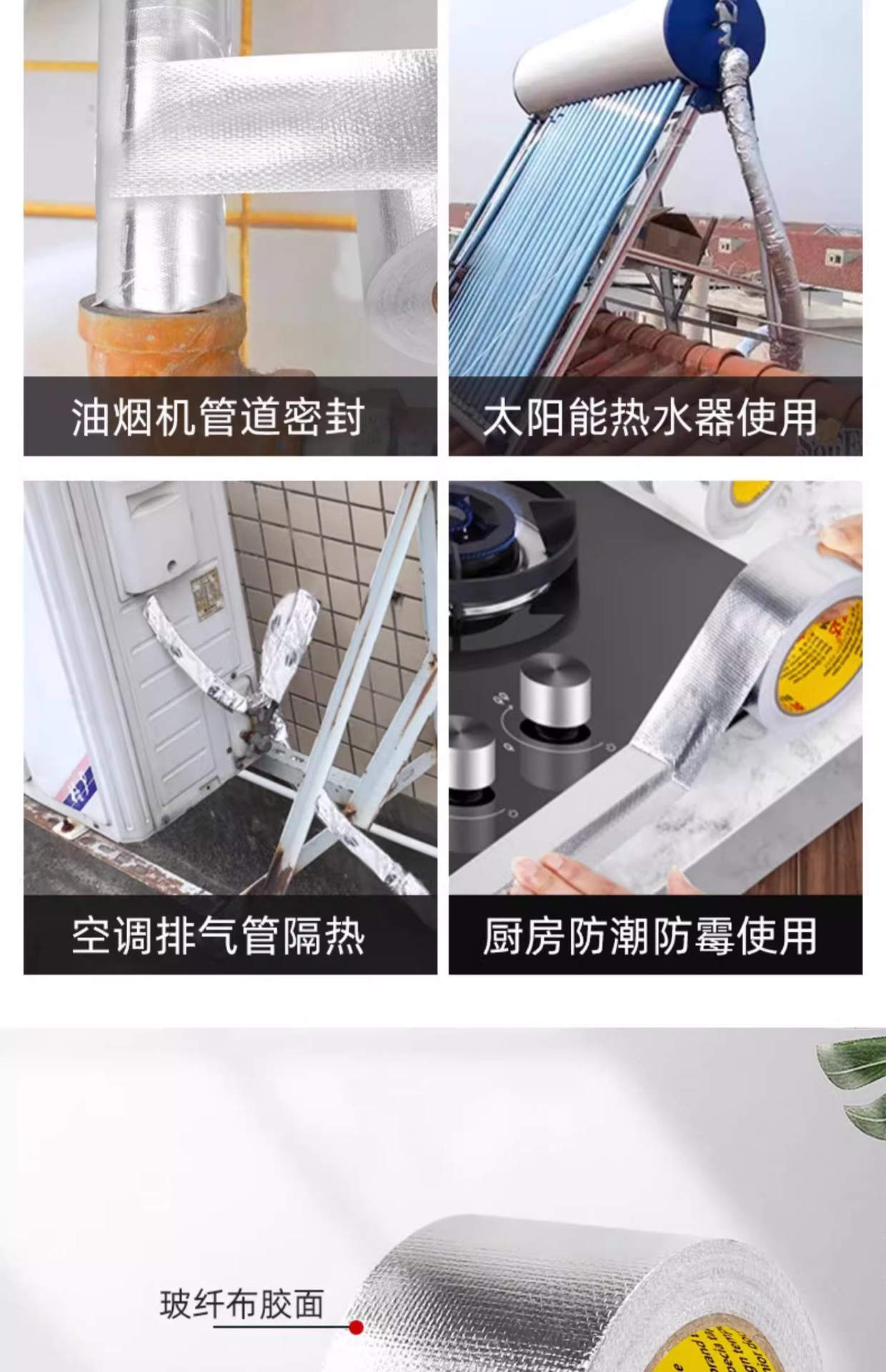 油烟机管道密封

太阳能热水器使用

空调排气管隔热

厨房防潮防霉使用

玻纤布胶面