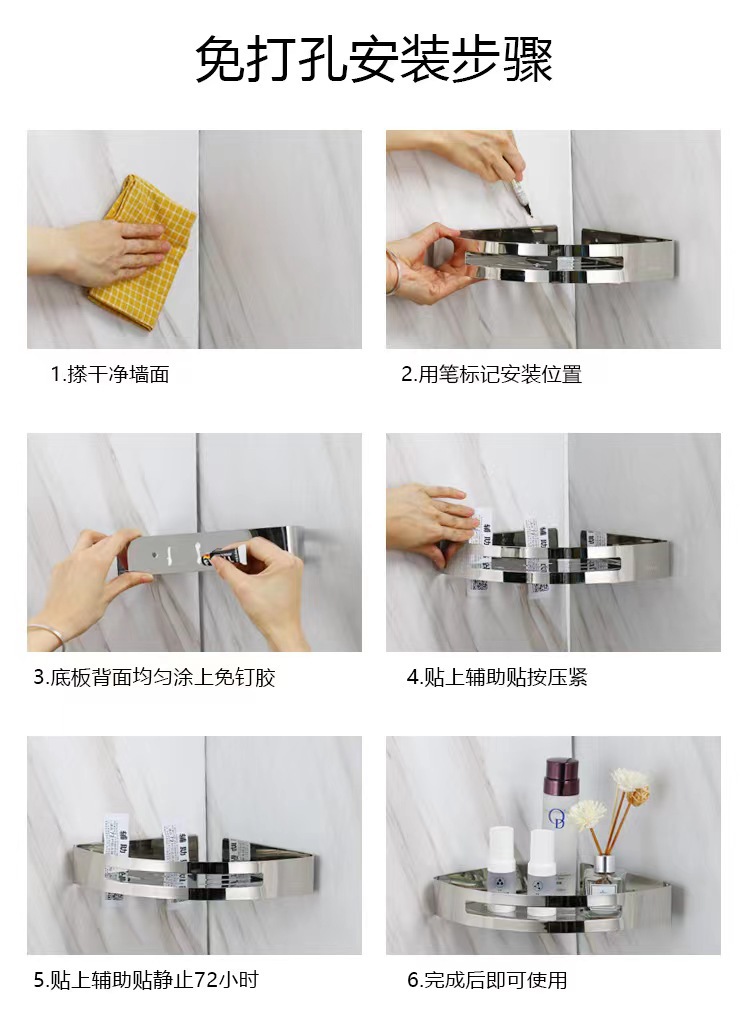 免打孔安装步骤

1.搽干净墙面

2.用笔标记安装位置

3.底板背面均匀涂上免钉胶

4.贴上辅助贴按压紧

5.贴上辅助贴静止72小时

6.完成后即可使用