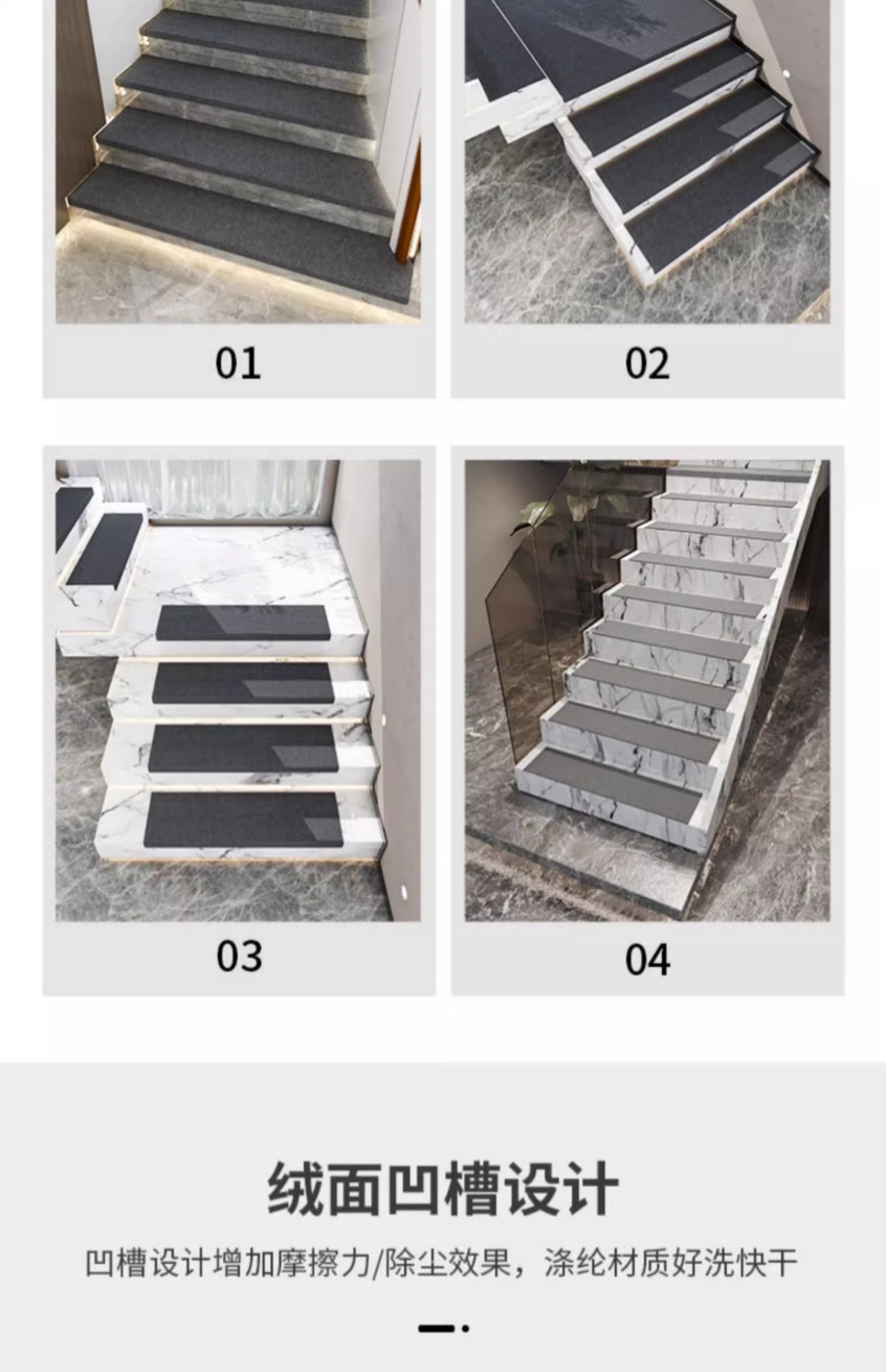 01

02

03

04

绒面凹槽设计

凹槽设计增加摩擦力/除尘效果，涤纶材质好洗快干